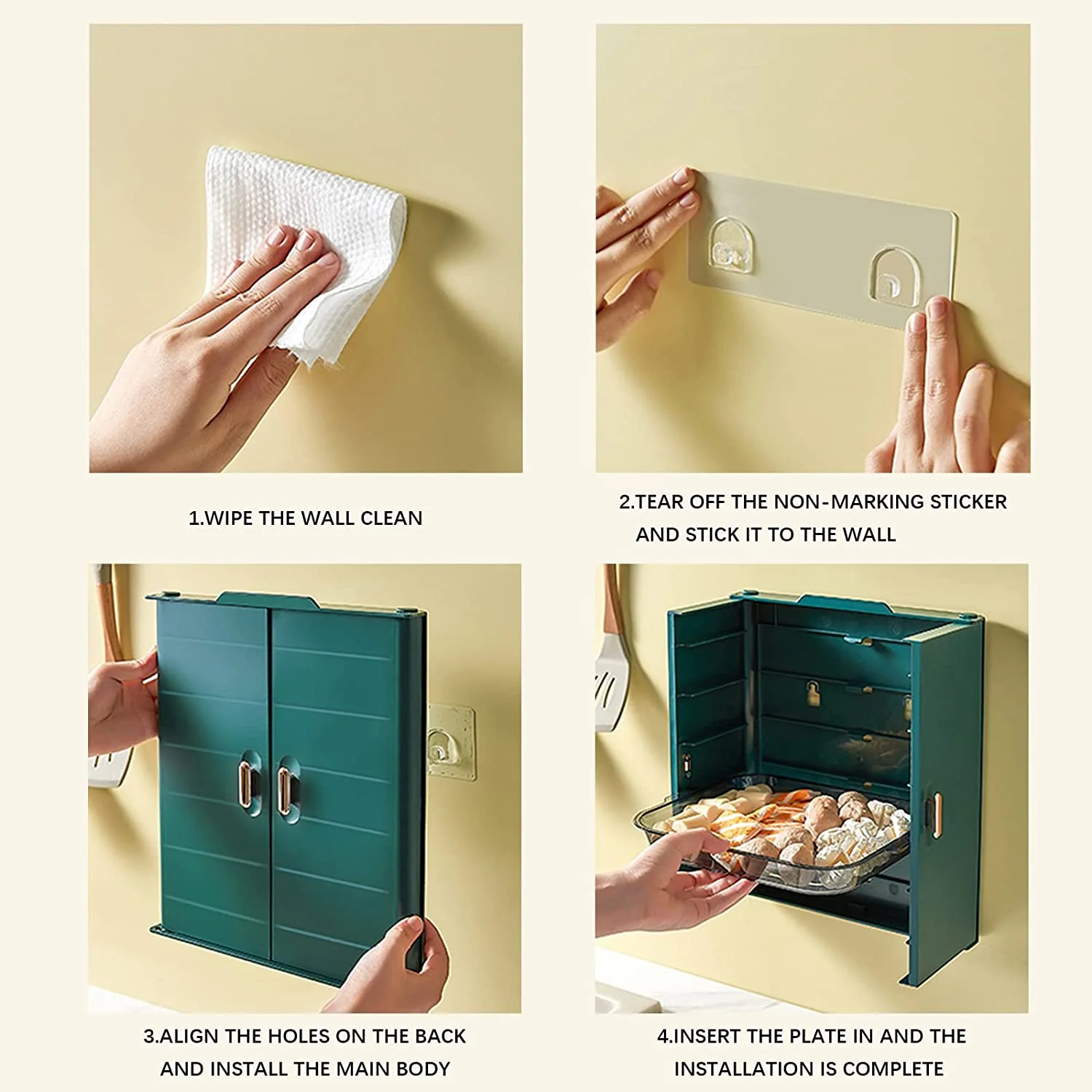 1.WIPE THE WALL CLEAN

2.TEAR OFF THE NON-MARKING STICKER AND STICK IT TO THE WALL

3.ALIGN THE HOLES ON THE BACK AND INSTALL THE MAIN BODY

4.INSERT THE PLATE IN AND THE INSTALLATION IS COMPLETE