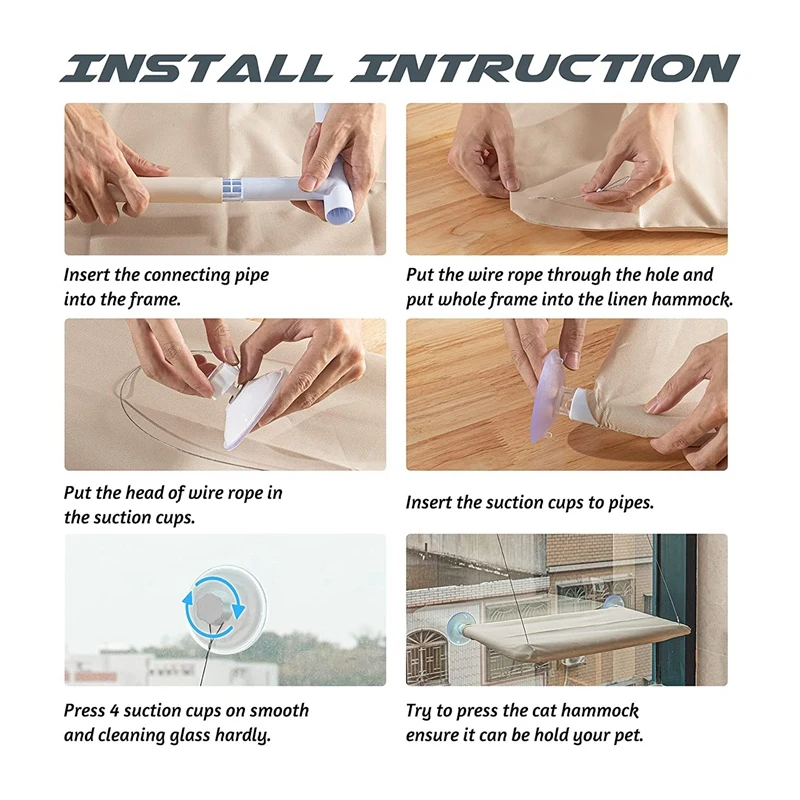 INSTALL INTRUCTION

Insert the connecting pipe into the frame.

Put the wire rope through the hole and put whole frame into the linen hammock.

Put the head of wire rope in the suction cups.

Insert the suction cups to pipes.

Press 4 suction cups on smooth and cleaning glass hardly.

Try to press the cat hammock ensure it can be hold your pet.