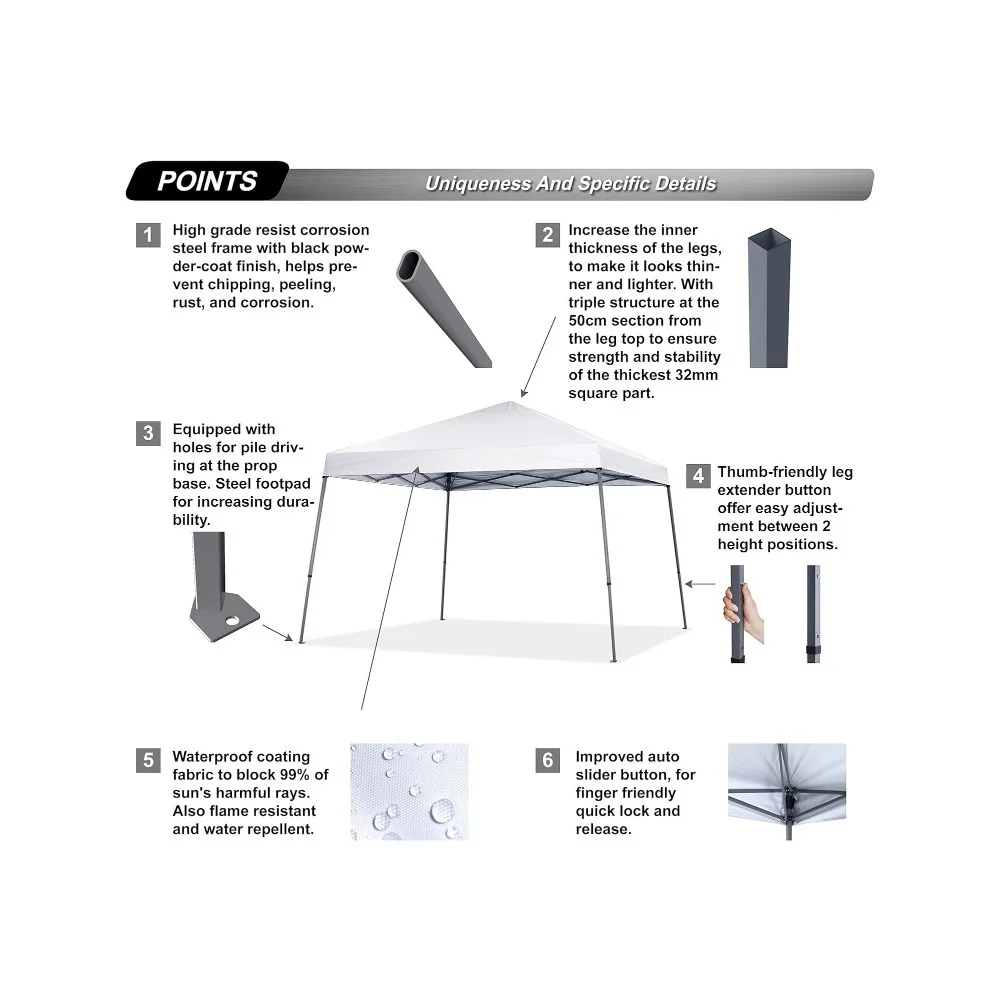 POINTS

Uniqueness And Specific Details

1 High grade resist corrosion steel frame with black powder-coat finish, helps prevent chipping, peeling, rust, and corrosion.

2 Increase the inner thickness of the legs, to make it looks thinner and lighter. With triple structure at the 50cm section from the leg top to ensure strength and stability of the thickest 32mm square part.

3 Equipped with holes for pile driving at the prop base. Steel footpad for increasing durability.

4 Thumb-friendly leg extender button offer easy adjustment between 2 height positions.

5 Waterproof coating fabric to block 99% of sun's harmful rays. Also flame resistant and water repellent.

6 Improved auto slider button, for finger friendly quick lock and release.