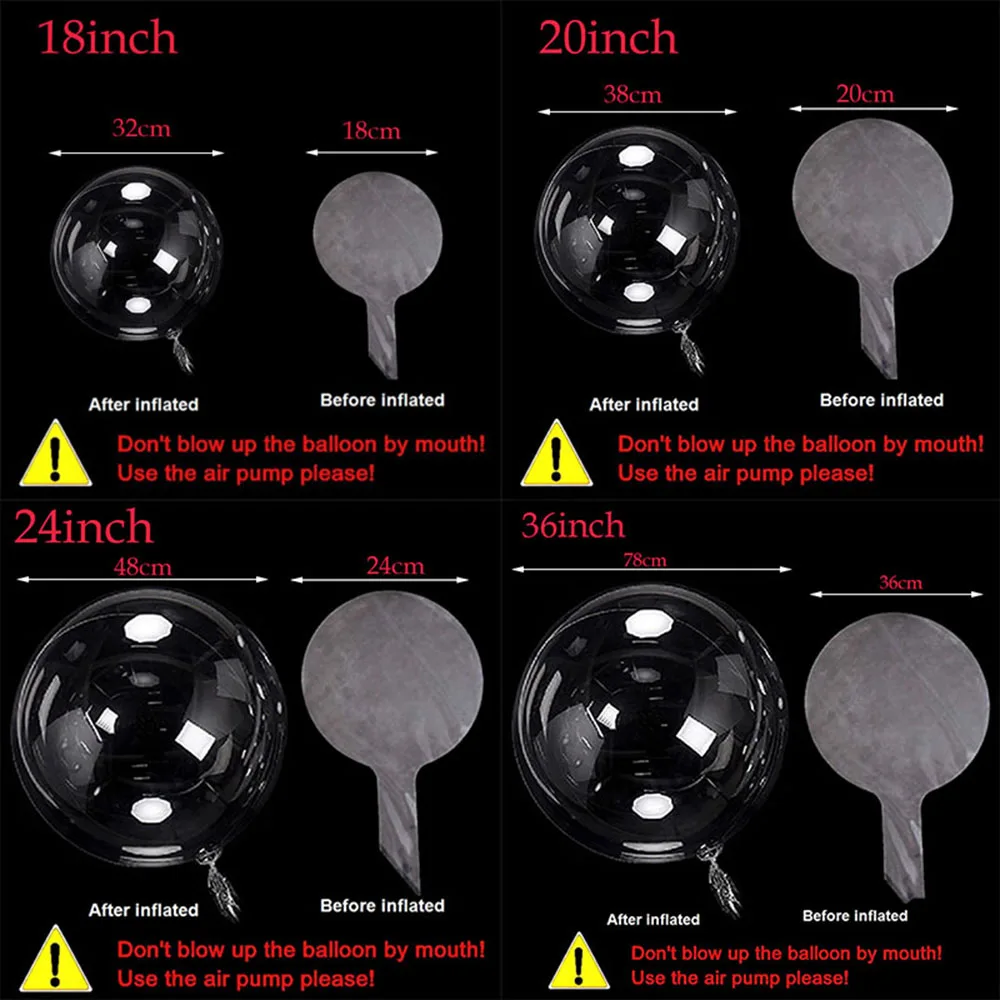 18inch

32cm

18cm

After inflated

Before inflated

Don't blow up the balloon by mouth!
Use the air pump please!

20inch

38cm

20cm

After inflated

Before inflated

Don't blow up the balloon by mouth!
Use the air pump please!

24inch

48cm

24cm

After inflated

Before inflated

Don't blow up the balloon by mouth!
Use the air pump please!

36inch

78cm

36cm

After inflated

Before inflated

Don't blow up the balloon by mouth!
Use the air pump please!