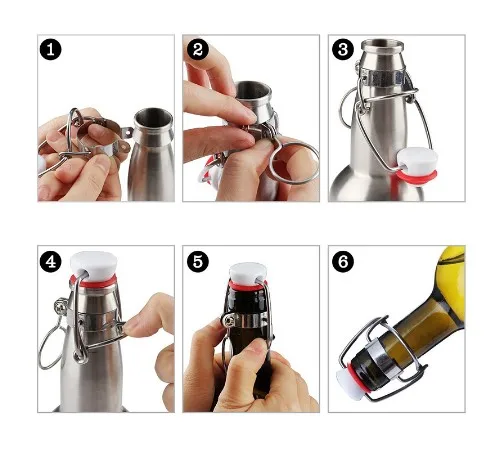 1

2

3

4

5

6