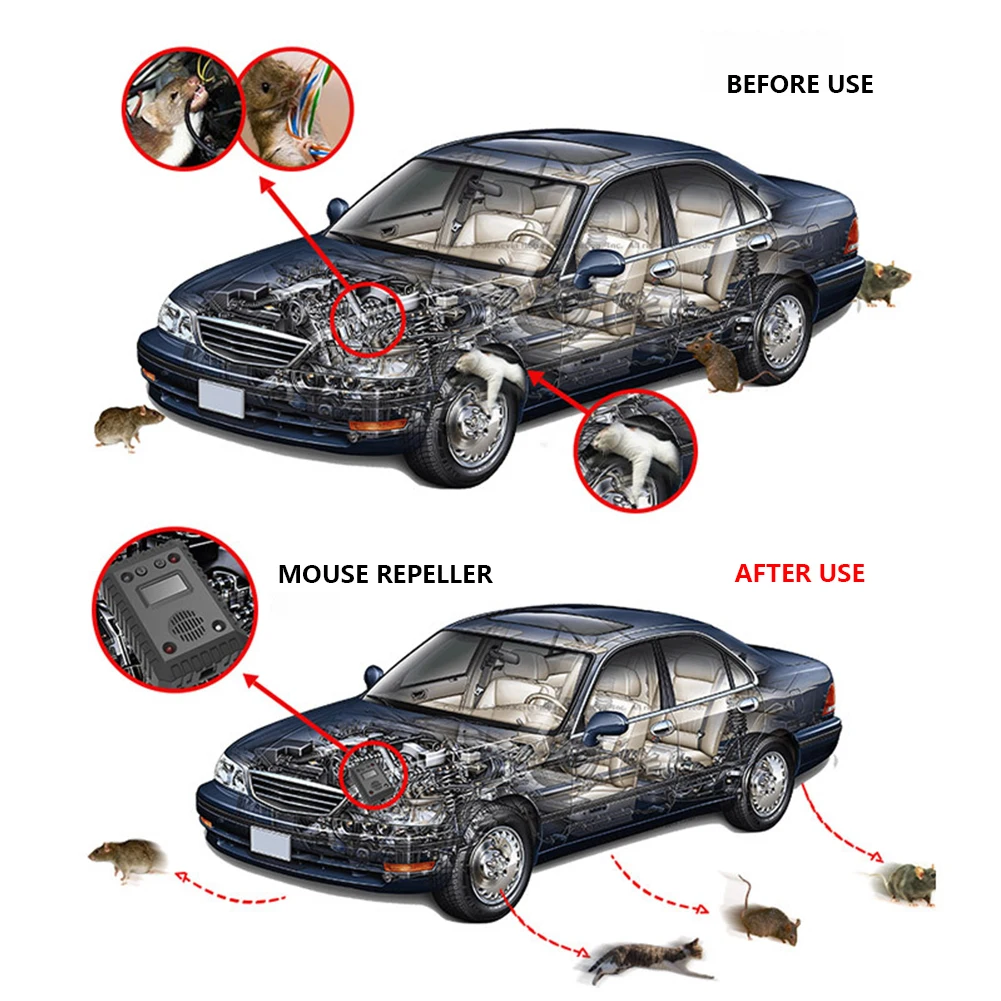 BEFORE USE

MOUSE REPELLER

AFTER USE