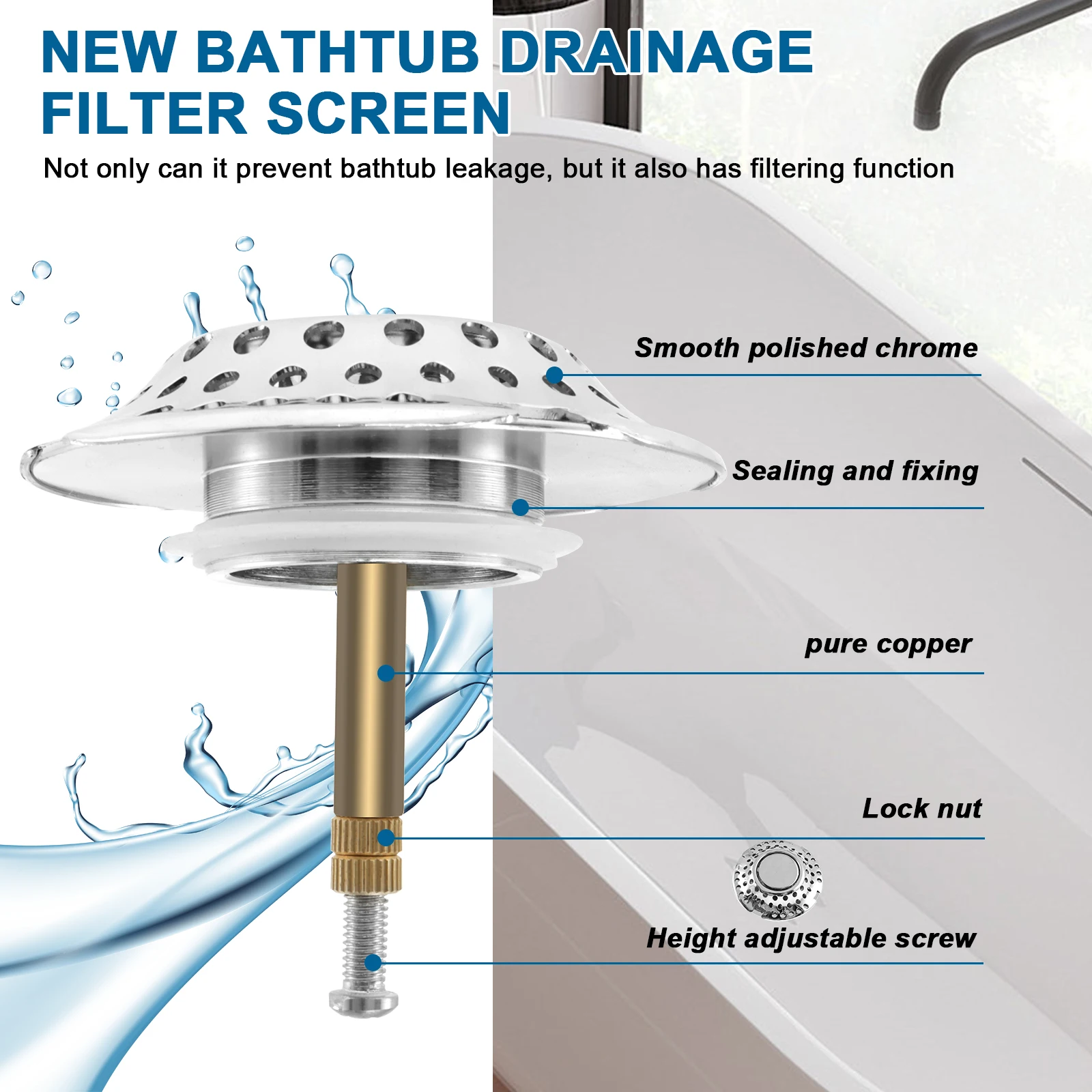 NEW BATHTUB DRAINAGE FILTER SCREEN

Not only can it prevent bathtub leakage, but it also has filtering function

Smooth polished chrome

Sealing and fixing

pure copper

Lock nut

Height adjustable screw