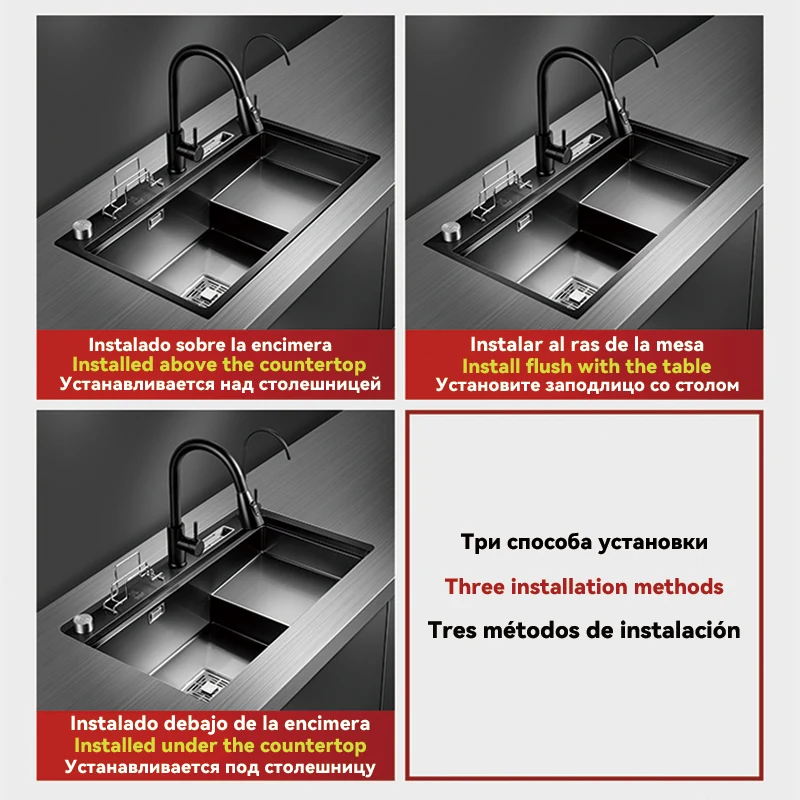 Instalado sobre la encimera
Installed above the countertop
Устанавливается над столешницей

Instalar al ras de la mesa
Install flush with the table
Установите заподлицо со столом

Instalado debajo de la encimera
Installed under the countertop
Устанавливается под столешницу

Три способа установки
Three installation methods
Tres métodos de instalación