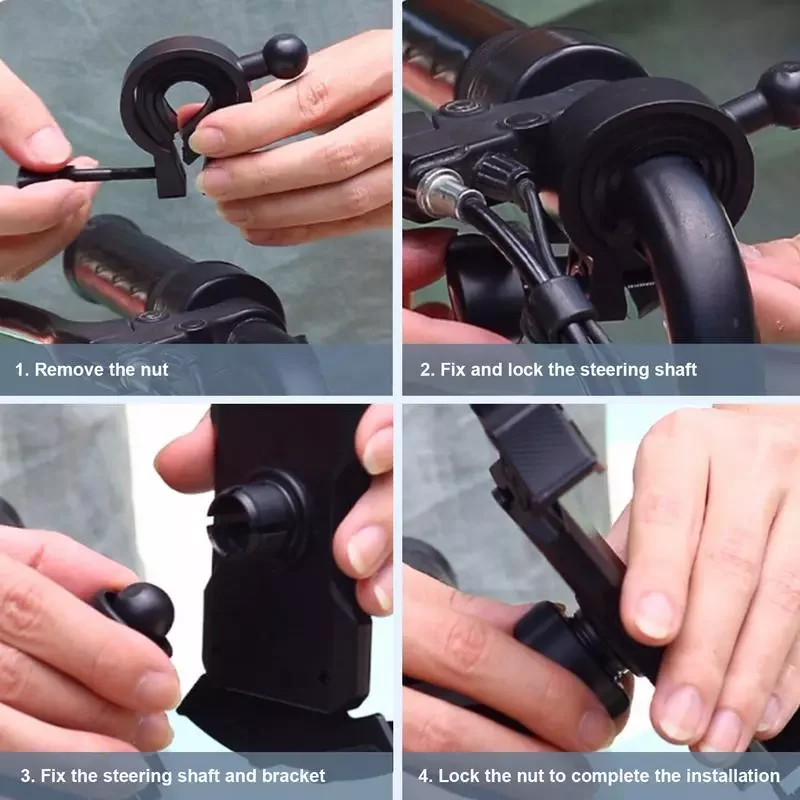 1. Remove the nut

2. Fix and lock the steering shaft

3. Fix the steering shaft and bracket

4. Lock the nut to complete the installation