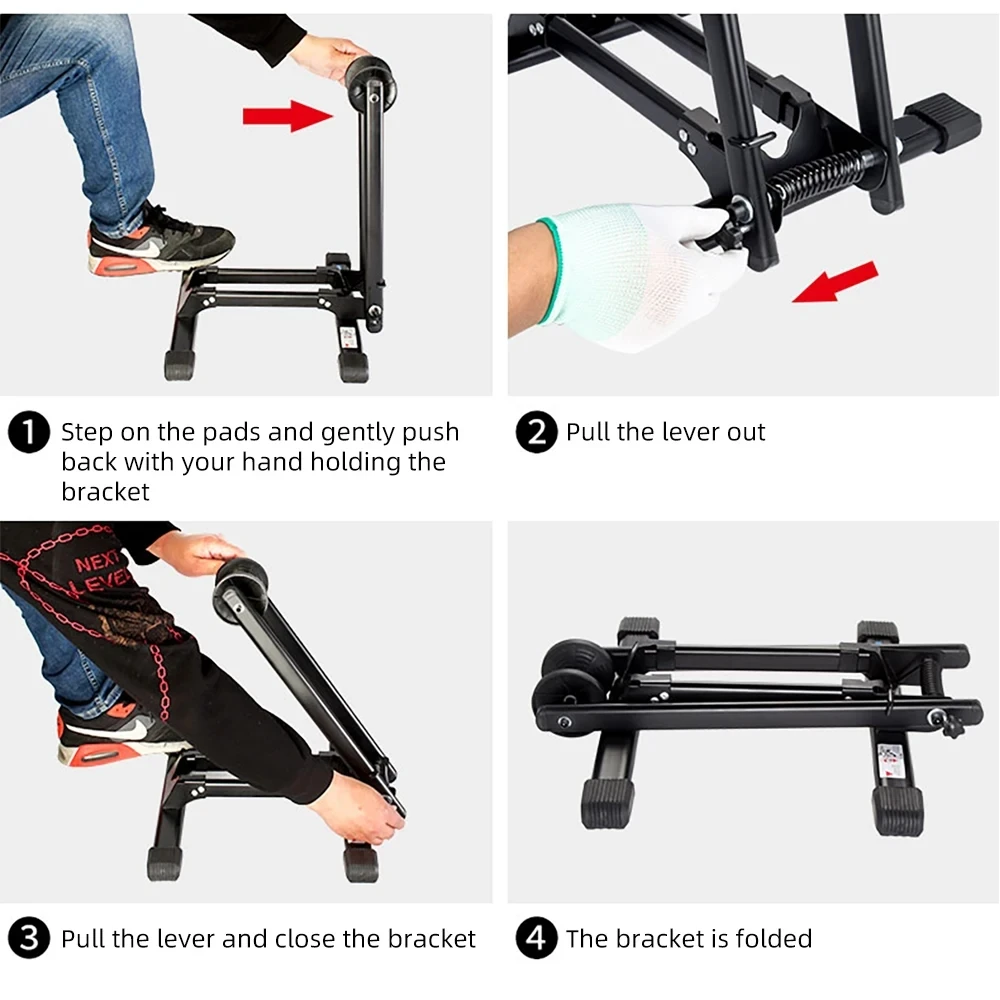 1 Step on the pads and gently push back with your hand holding the bracket

2 Pull the lever out

NEXT LEVEL

3 Pull the lever and close the bracket

4 The bracket is folded