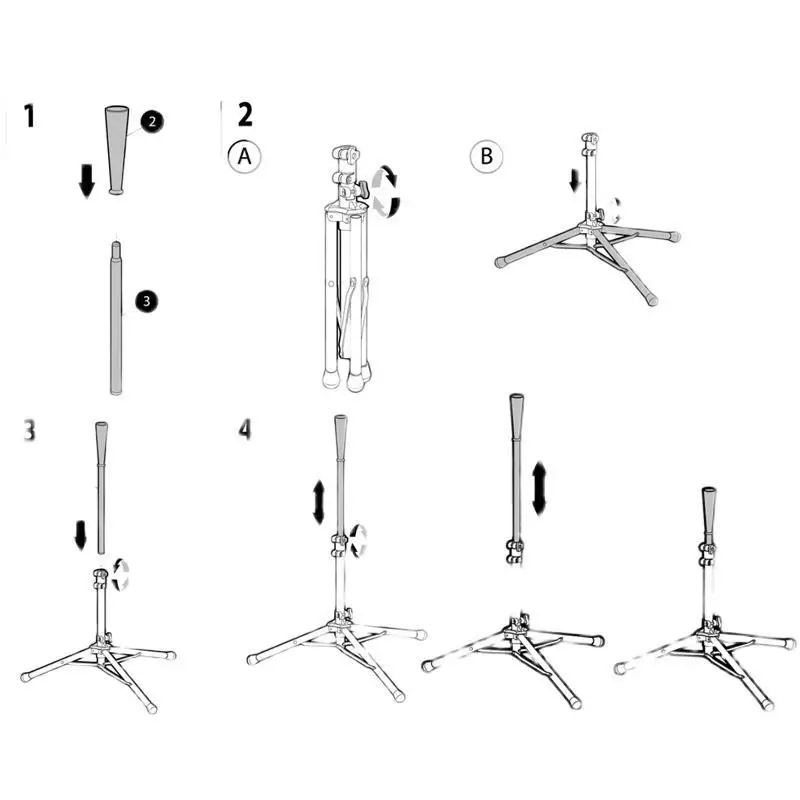 1
2
3
2
A
B
3
4