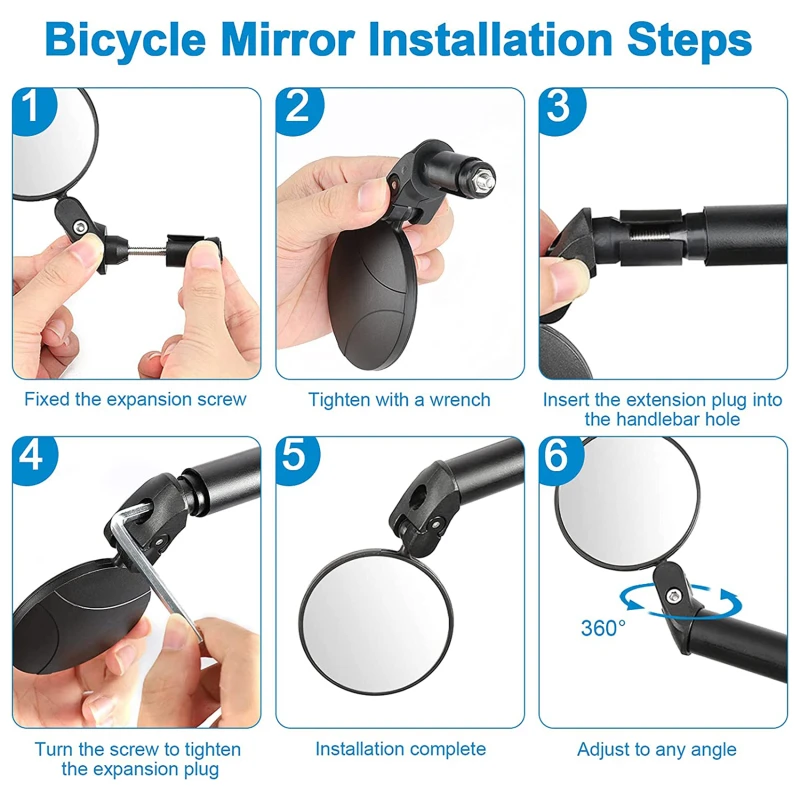 Bicycle Mirror Installation Steps

1

Fixed the expansion screw

2

Tighten with a wrench

3

Insert the extension plug into the handlebar hole

4

Turn the screw to tighten the expansion plug

5

Installation complete

6

360°

Adjust to any angle