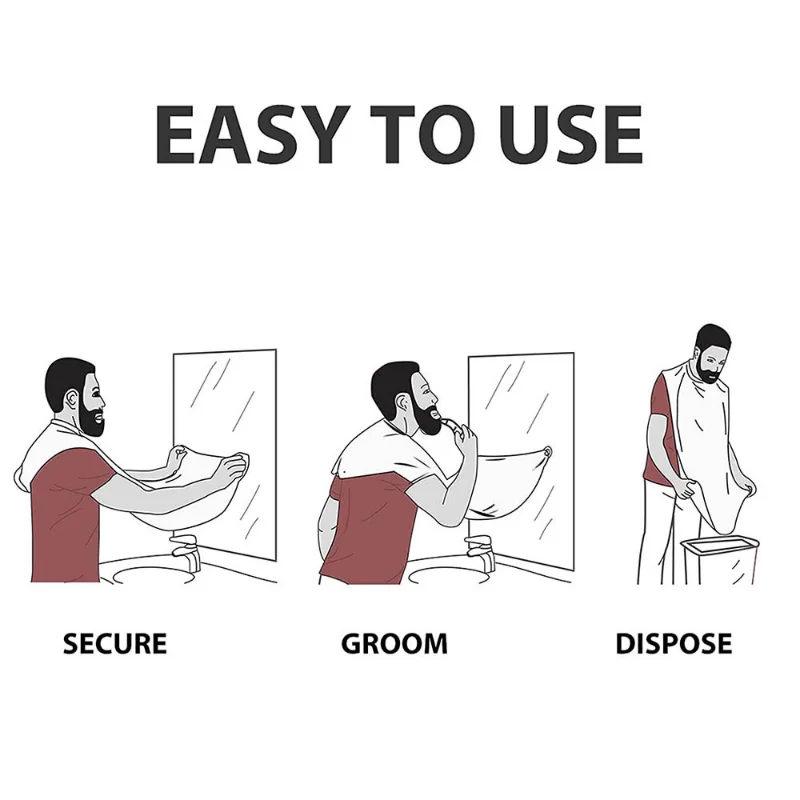 EASY TO USE

SECURE

GROOM

DISPOSE