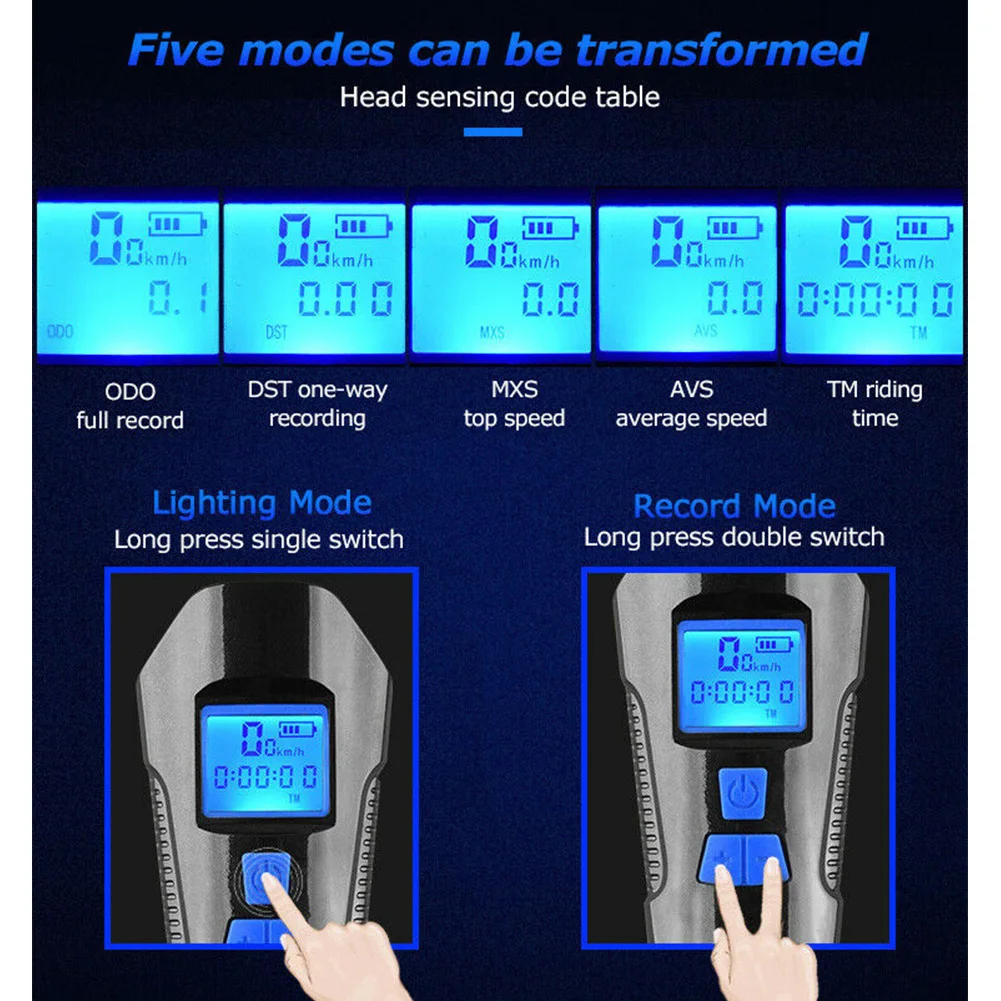 Five modes can be transformed

Head sensing code table

00 km/h 0.1 ODO

00 km/h 0.00 DST

00 km/h 0.0 MXS

00 km/h 0.0 AVS

00 km/h 0:00:00 TM

ODO full record

DST one-way recording

MXS top speed

AVS average speed

TM riding time

Lighting Mode
Long press single switch

00 km/h 0:00:00 TM

Record Mode
Long press double switch

00 km/h 0:00:00 TM