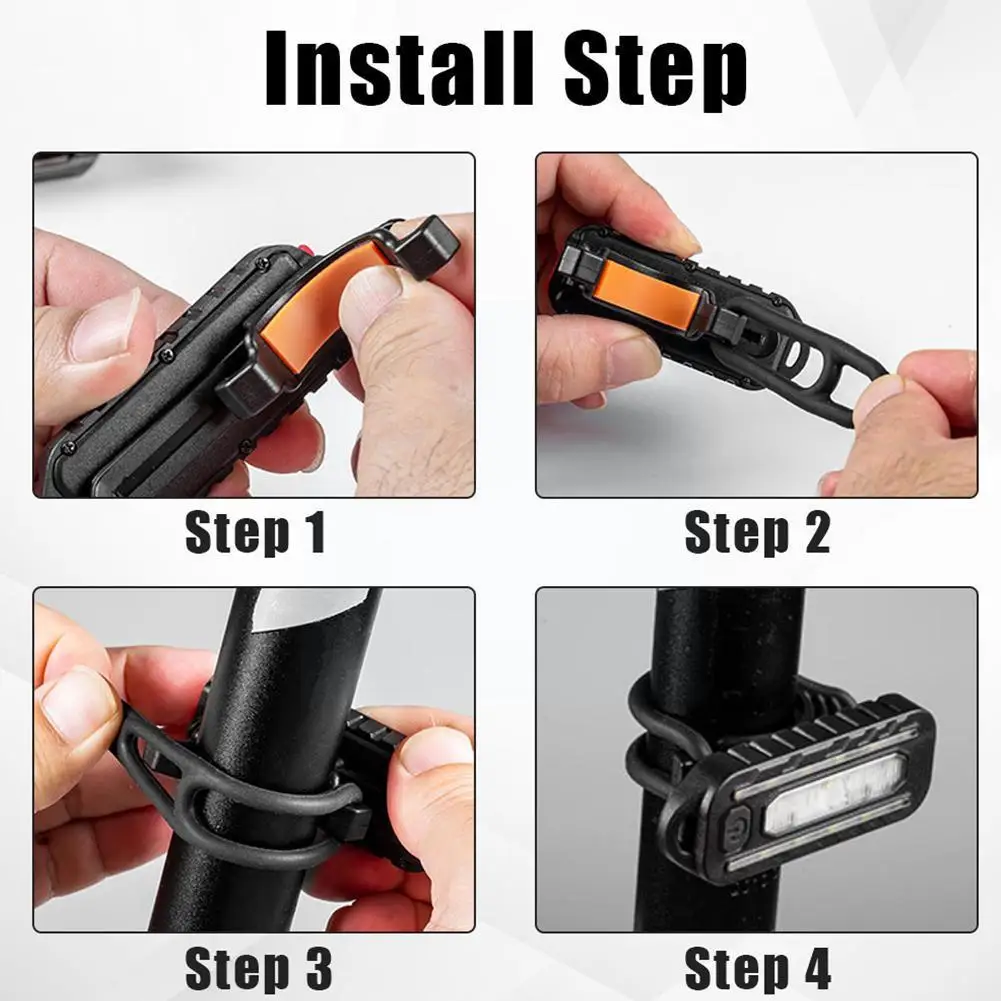 Install Step

Step 1

Step 2

Step 3

Step 4