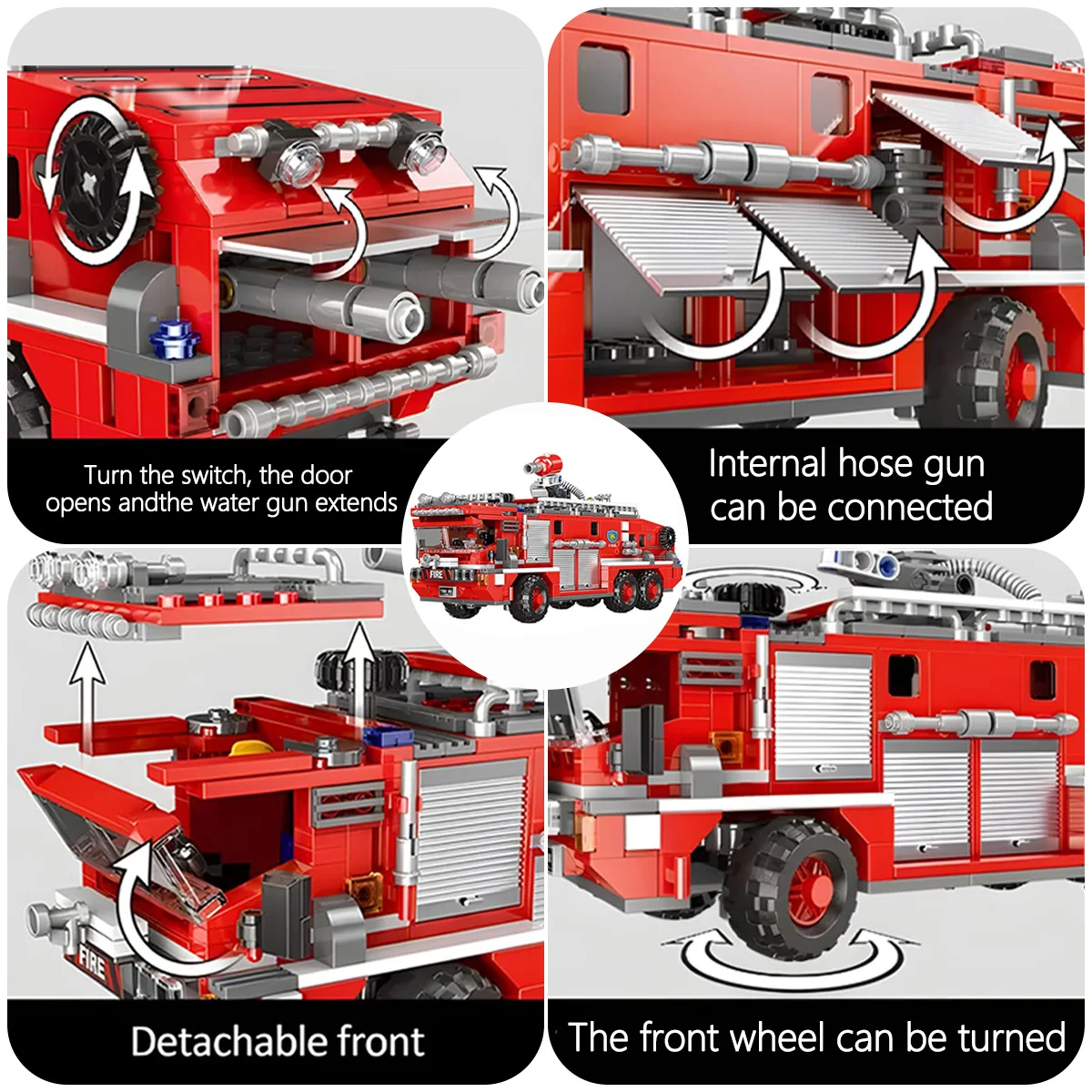 Turn the switch, the door opens andthe water gun extends

Internal hose gun can be connected

FIRE

FIRE

Detachable front

The front wheel can be turned