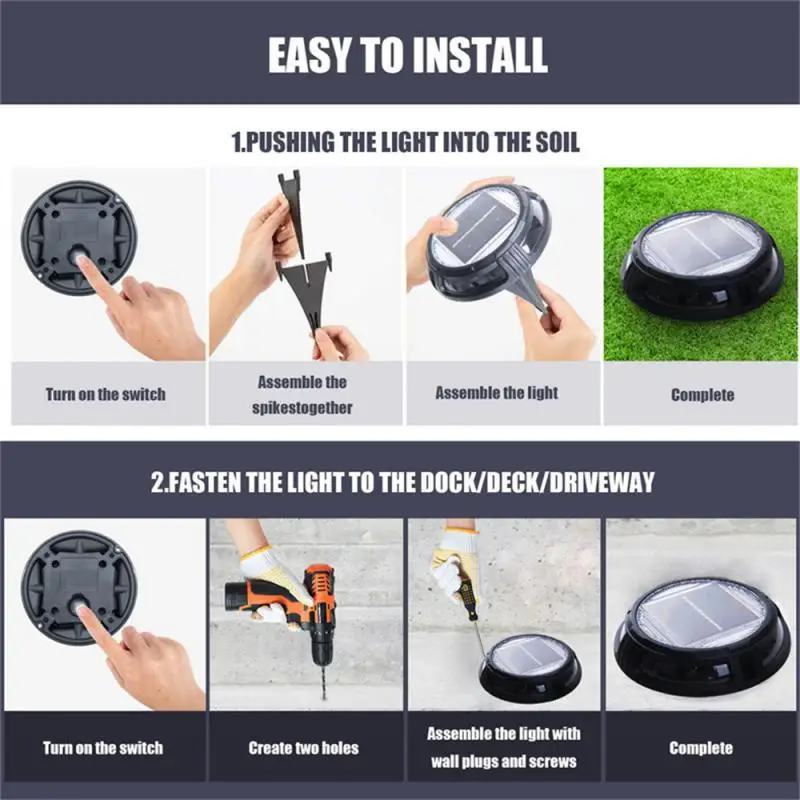 EASY TO INSTALL

1.PUSHING THE LIGHT INTO THE SOIL

Turn on the switch

Assemble the spikestogether

Assemble the light

Complete

2.FASTEN THE LIGHT TO THE DOCK/DECK/DRIVEWAY

Turn on the switch

Create two holes

Assemble the light with wall plugs and screws

Complete