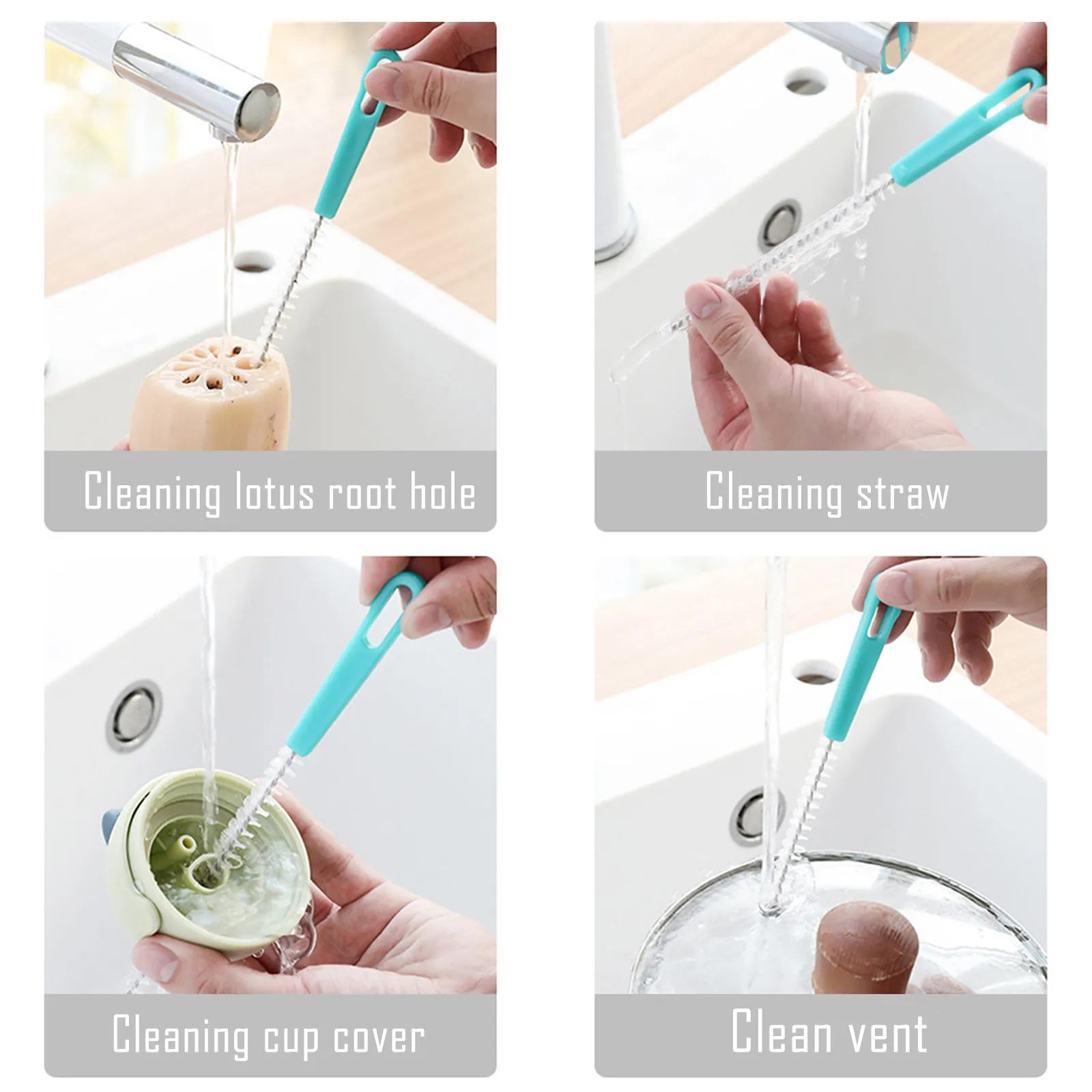 Cleaning lotus root hole

Cleaning straw

Cleaning cup cover

Clean vent