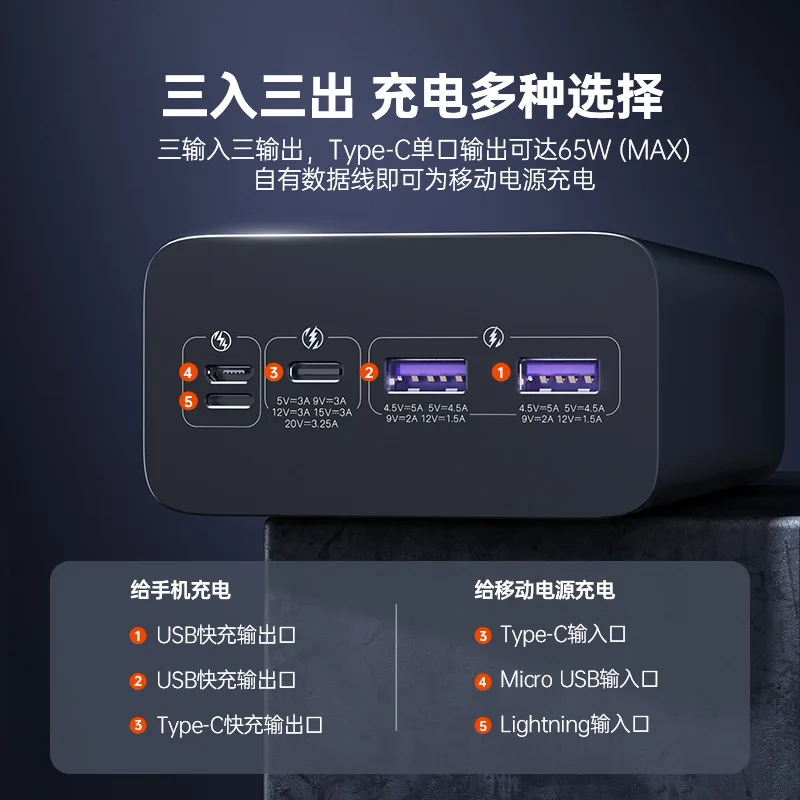 三入三出 充电多种选择

三输入三输出，Type-C单口输出可达65W (MAX)
自有数据线即可为移动电源充电

4
5
3
5V⎓3A 9V⎓3A
12V⎓3A 15V⎓3A
20V⎓3.25A
2
4.5V⎓5A 5V⎓4.5A
9V⎓2A 12V⎓1.5A
1
4.5V⎓5A 5V⎓4.5A
9V⎓2A 12V⎓1.5A

给手机充电

1 USB快充输出口

2 USB快充输出口

3 Type-C快充输出口

给移动电源充电

3 Type-C输入口

4 Micro USB输入口

5 Lightning输入口