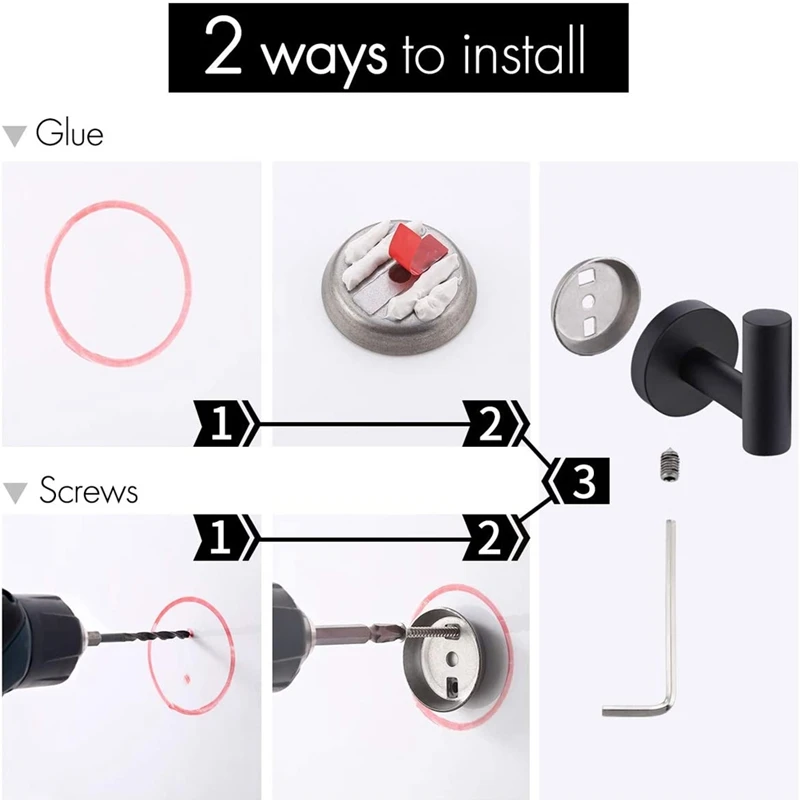 2 ways to install

Glue

1

2

3

Screws

1

2