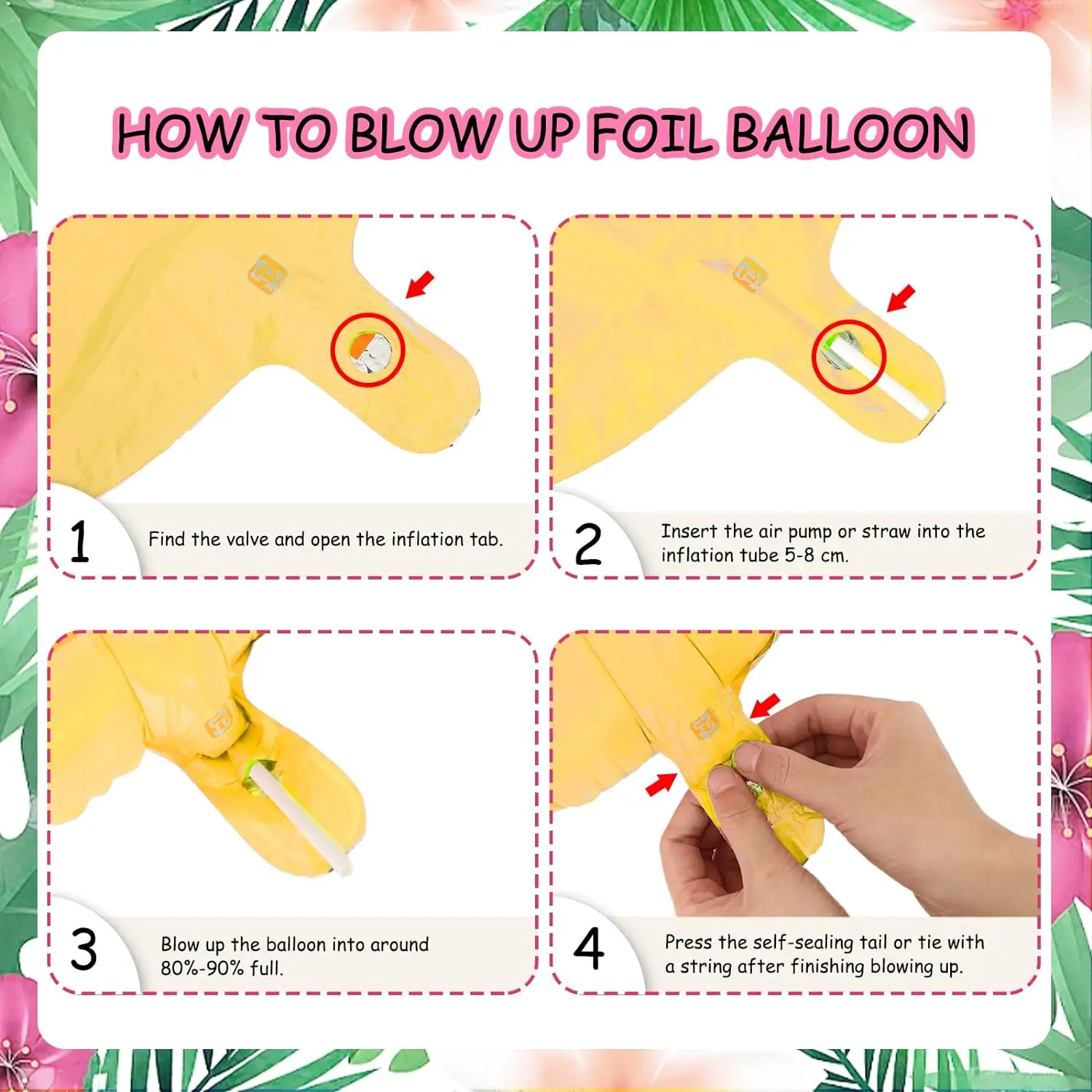 HOW TO BLOW UP FOIL BALLOON

1 Find the valve and open the inflation tab.

2 Insert the air pump or straw into the inflation tube 5-8 cm.

3 Blow up the balloon into around 80%-90% full.

4 Press the self-sealing tail or tie with a string after finishing blowing up.