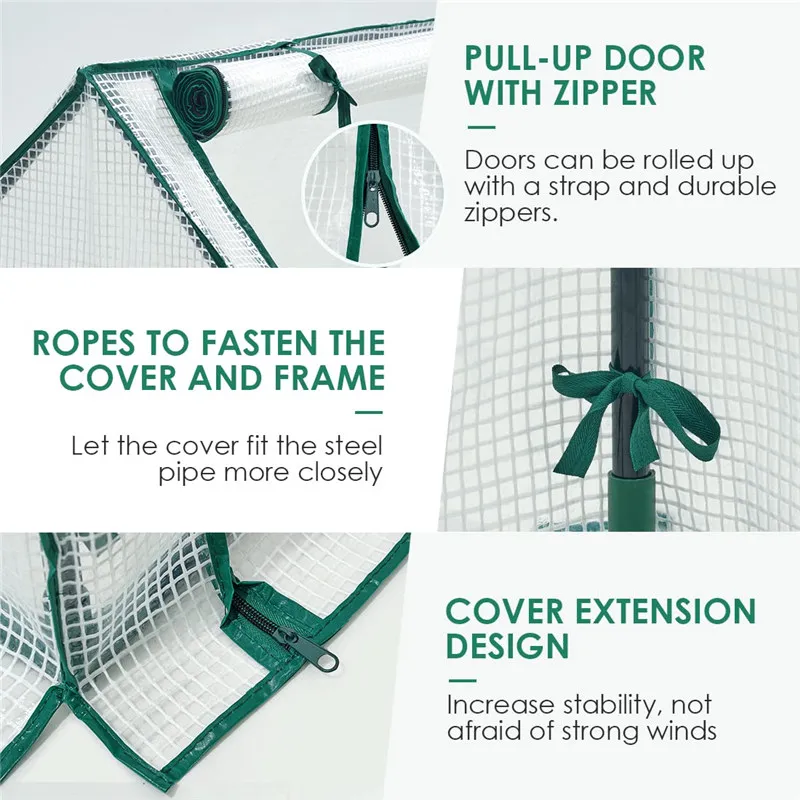 PULL-UP DOOR WITH ZIPPER

Doors can be rolled up with a strap and durable zippers.

ROPES TO FASTEN THE COVER AND FRAME

Let the cover fit the steel pipe more closely

COVER EXTENSION DESIGN

Increase stability, not afraid of strong winds