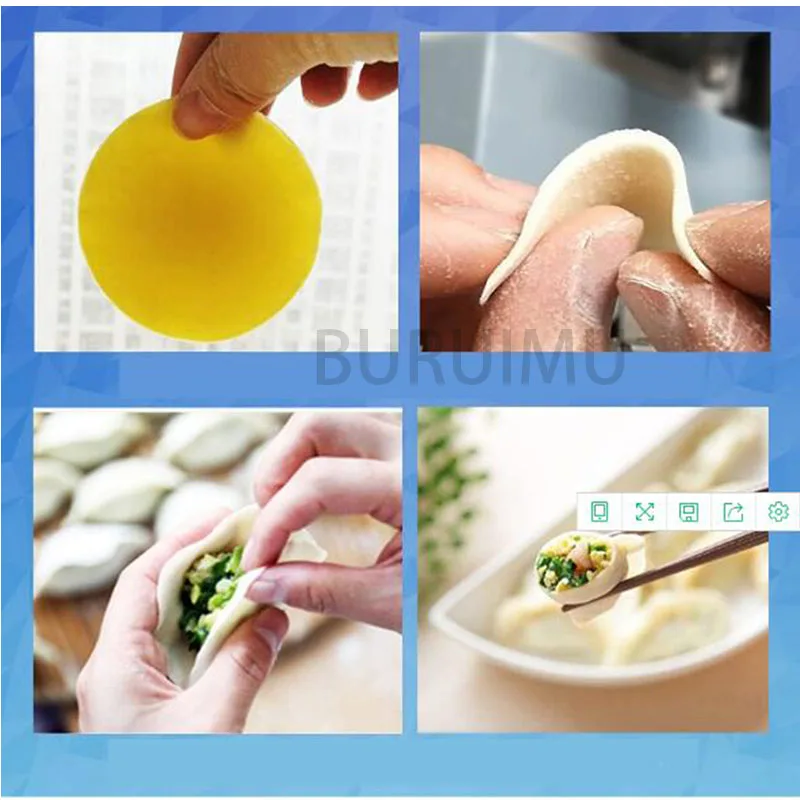 BURUIMU