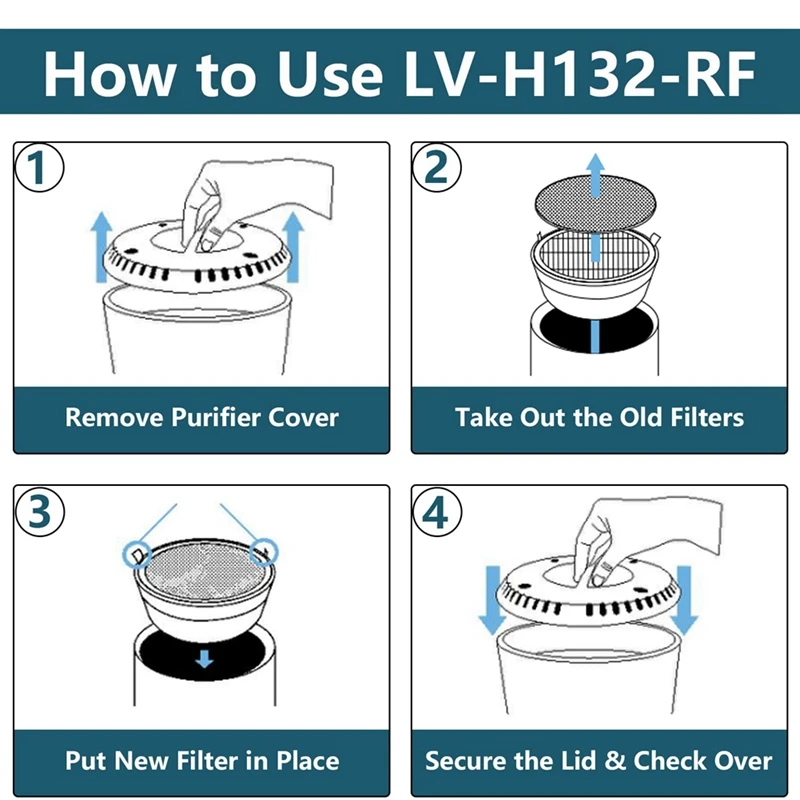 How to Use LV-H132-RF

1

Remove Purifier Cover

2

Take Out the Old Filters

3

Put New Filter in Place

4

Secure the Lid & Check Over