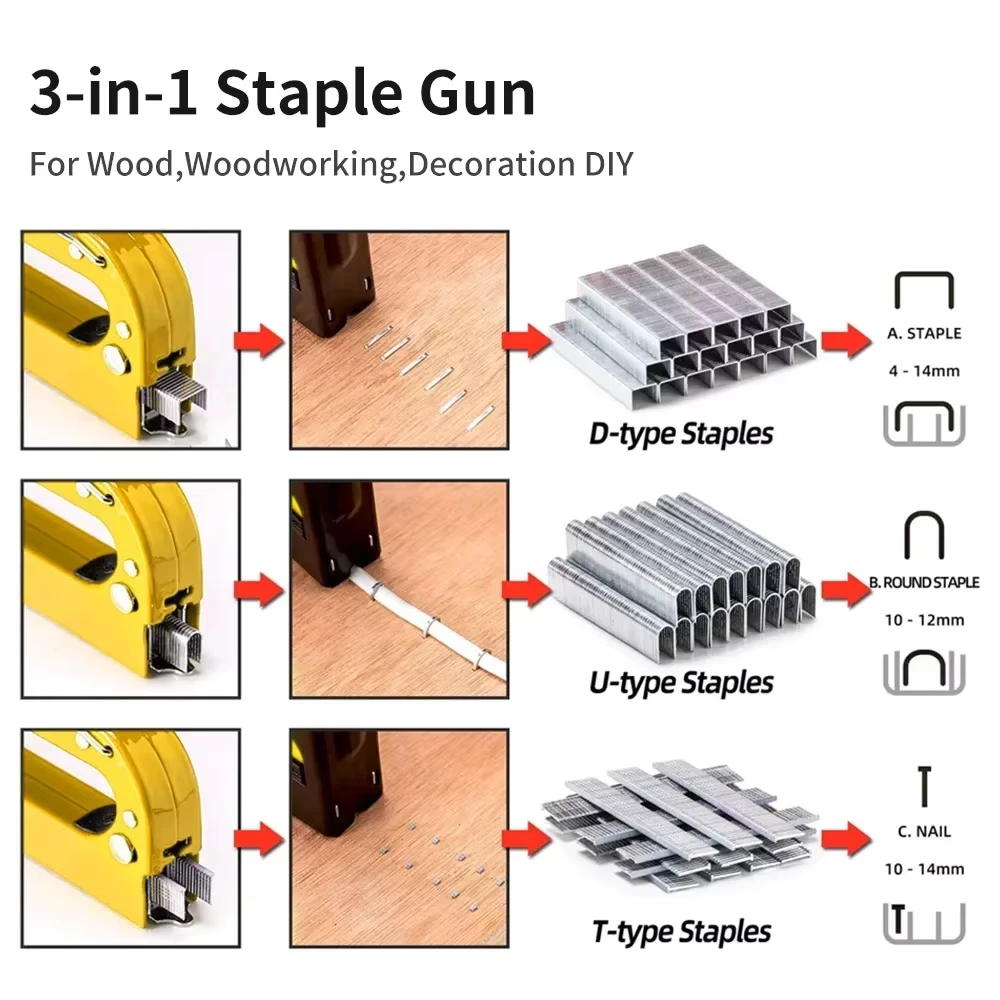 3-in-1 Staple Gun

For Wood,Woodworking,Decoration DIY

D-type Staples

A. STAPLE

4 - 14mm

U-type Staples

B. ROUND STAPLE

10 - 12mm

T-type Staples

C. NAIL

10 - 14mm