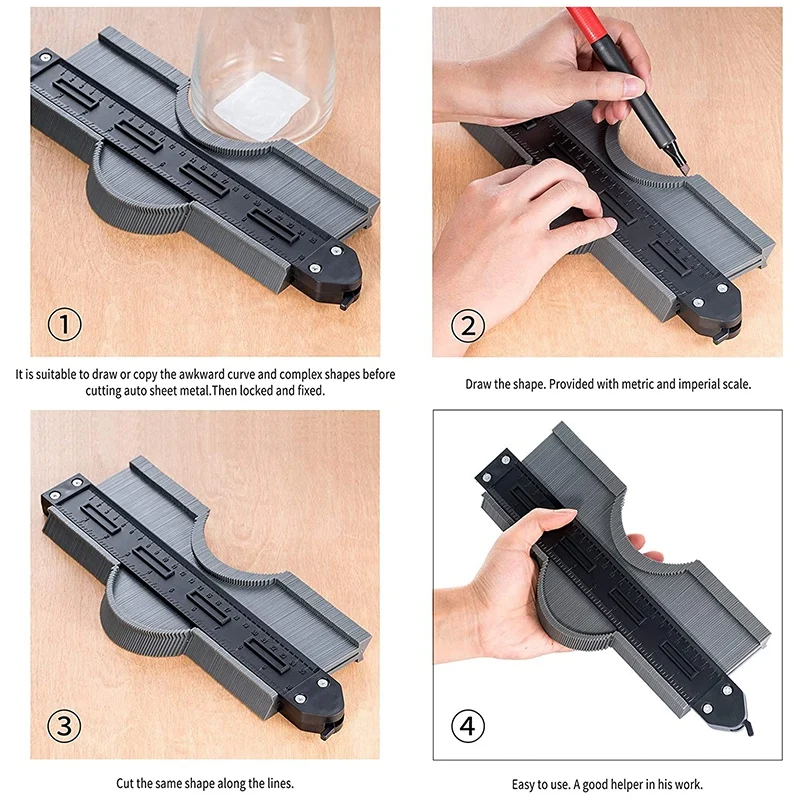 ①

It is suitable to draw or copy the awkward curve and complex shapes before cutting auto sheet metal.Then locked and fixed.

②

Draw the shape. Provided with metric and imperial scale.

③

Cut the same shape along the lines.

④

Easy to use. A good helper in his work.