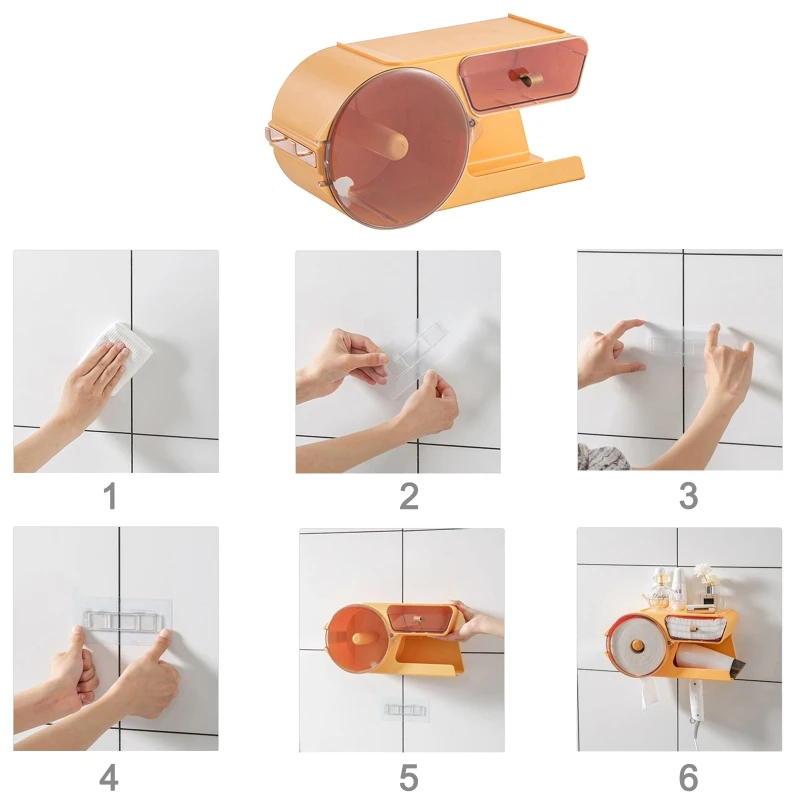 1
2
3
4
5
6