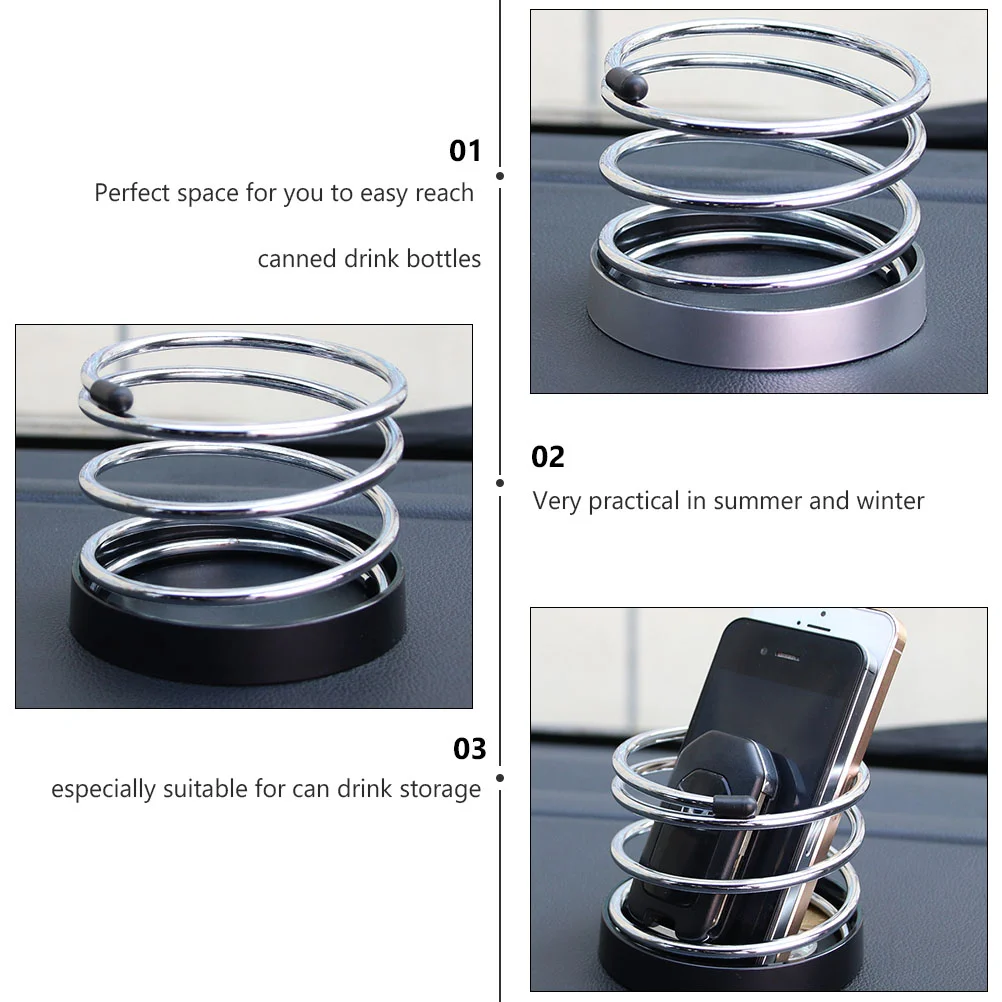 01

Perfect space for you to easy reach

canned drink bottles

02

Very practical in summer and winter

03

especially suitable for can drink storage