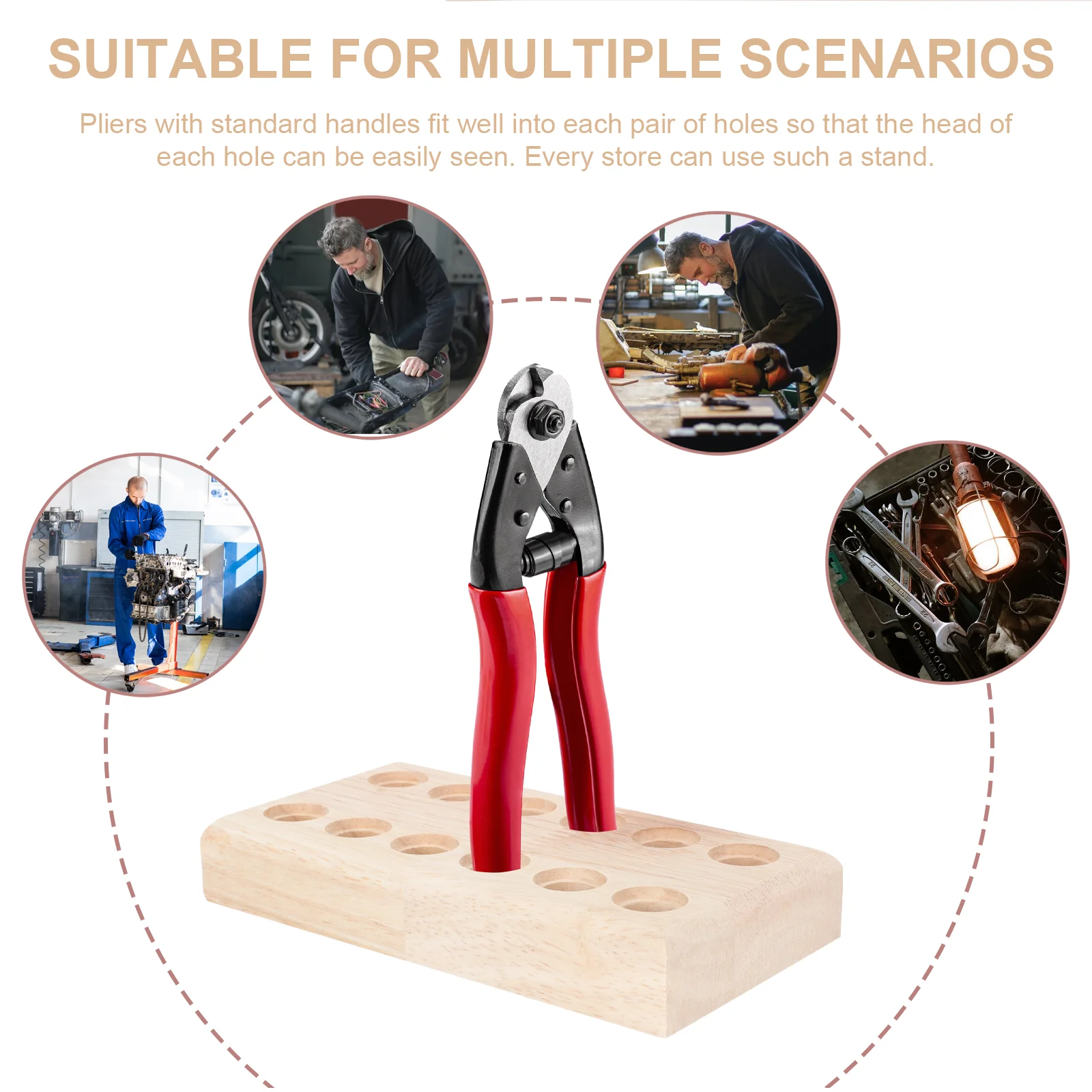 SUITABLE FOR MULTIPLE SCENARIOS

Pliers with standard handles fit well into each pair of holes so that the head of each hole can be easily seen. Every store can use such a stand.