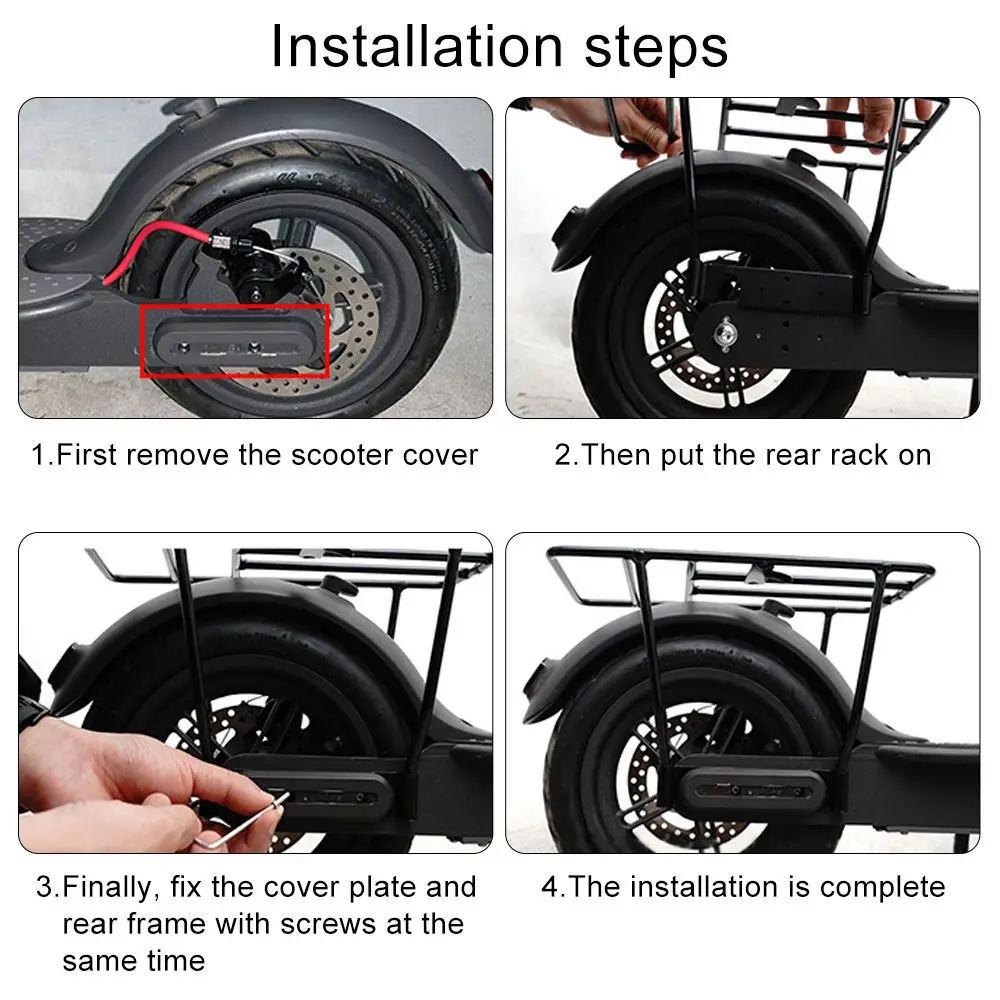 Installation steps

1.First remove the scooter cover

2.Then put the rear rack on

3.Finally, fix the cover plate and rear frame with screws at the same time

4.The installation is complete