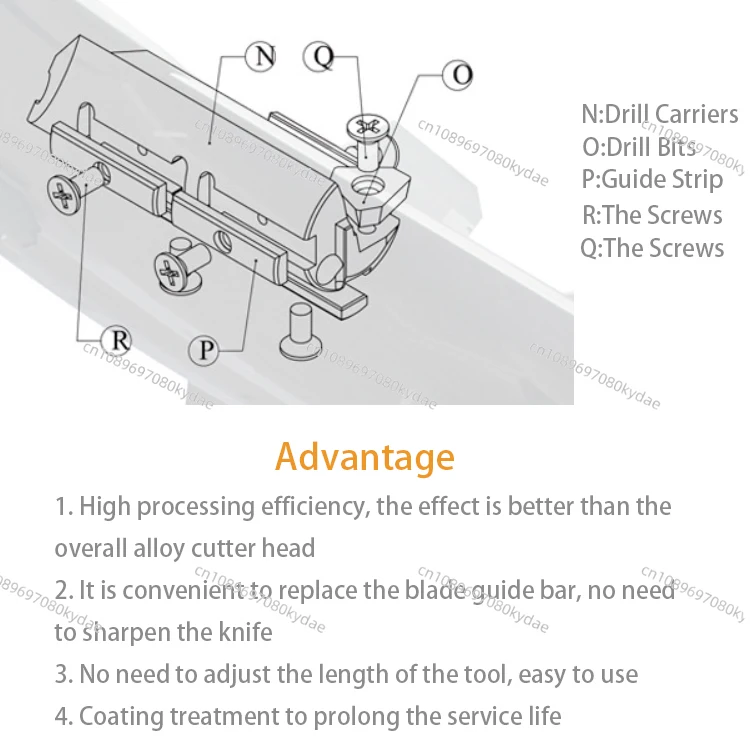 N Q O

R P

N:Drill Carriers
O:Drill Bits
P:Guide Strip
R:The Screws
Q:The Screws

cn1089697080kydae

Advantage

1. High processing efficiency, the effect is better than the overall alloy cutter head

2. It is convenient to replace the blade guide bar, no need to sharpen the knife

3. No need to adjust the length of the tool, easy to use

4. Coating treatment to prolong the service life