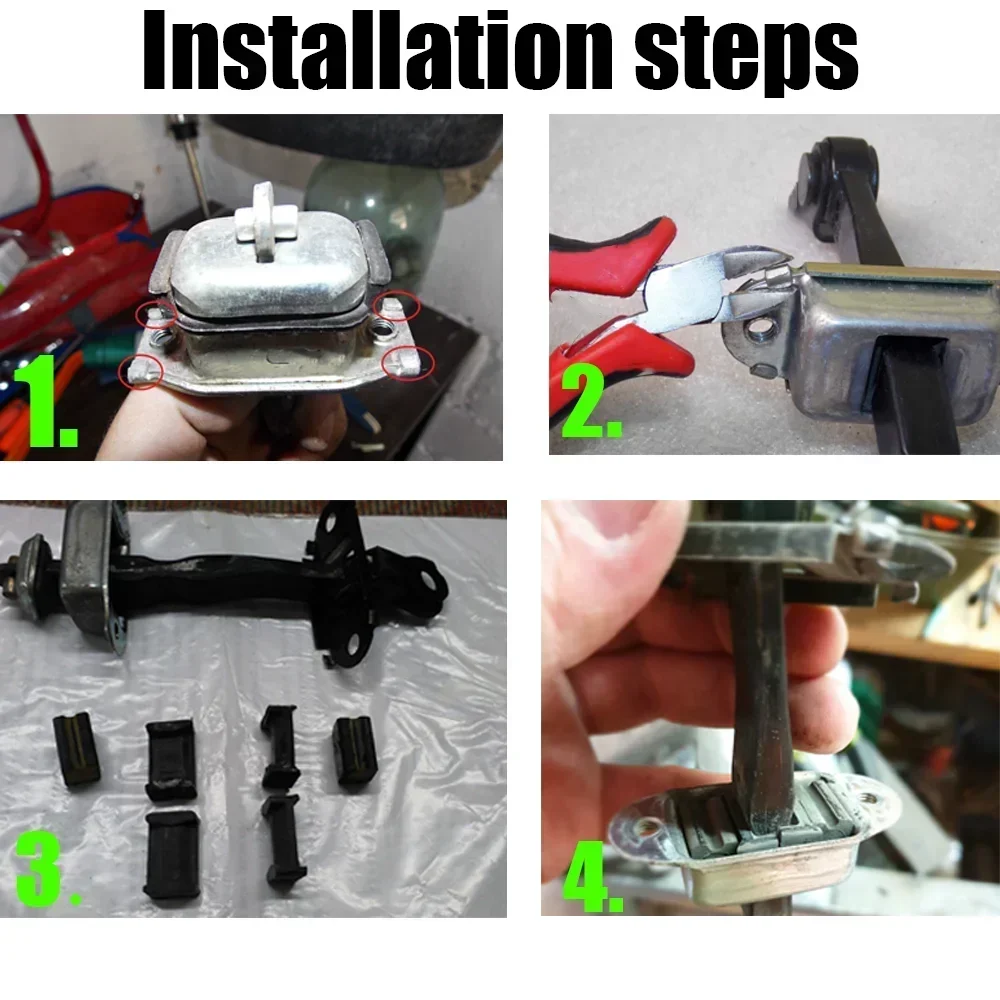 Installation steps

1.

2.

3.

4.