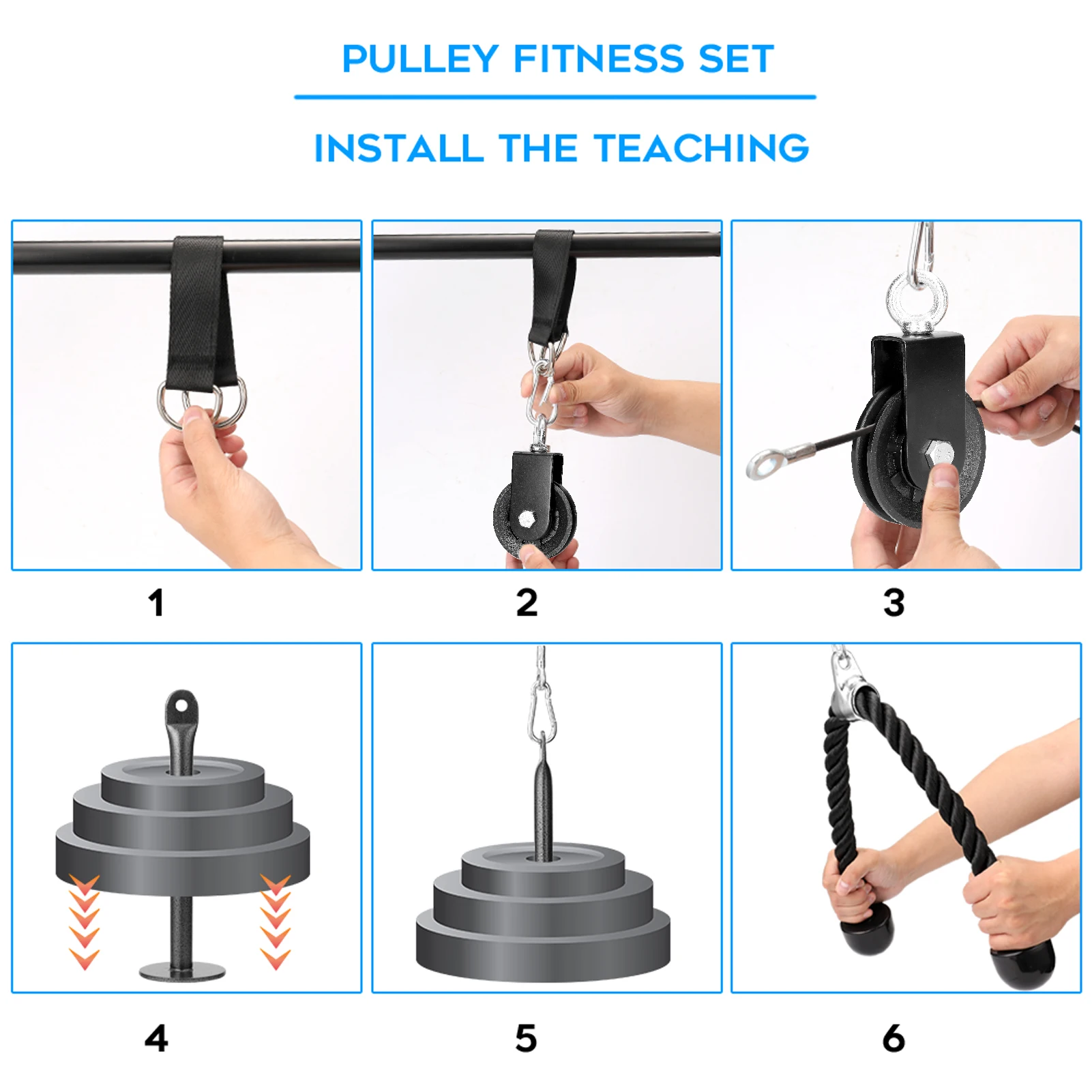 PULLEY FITNESS SET

INSTALL THE TEACHING

1

2

3

4

5

6