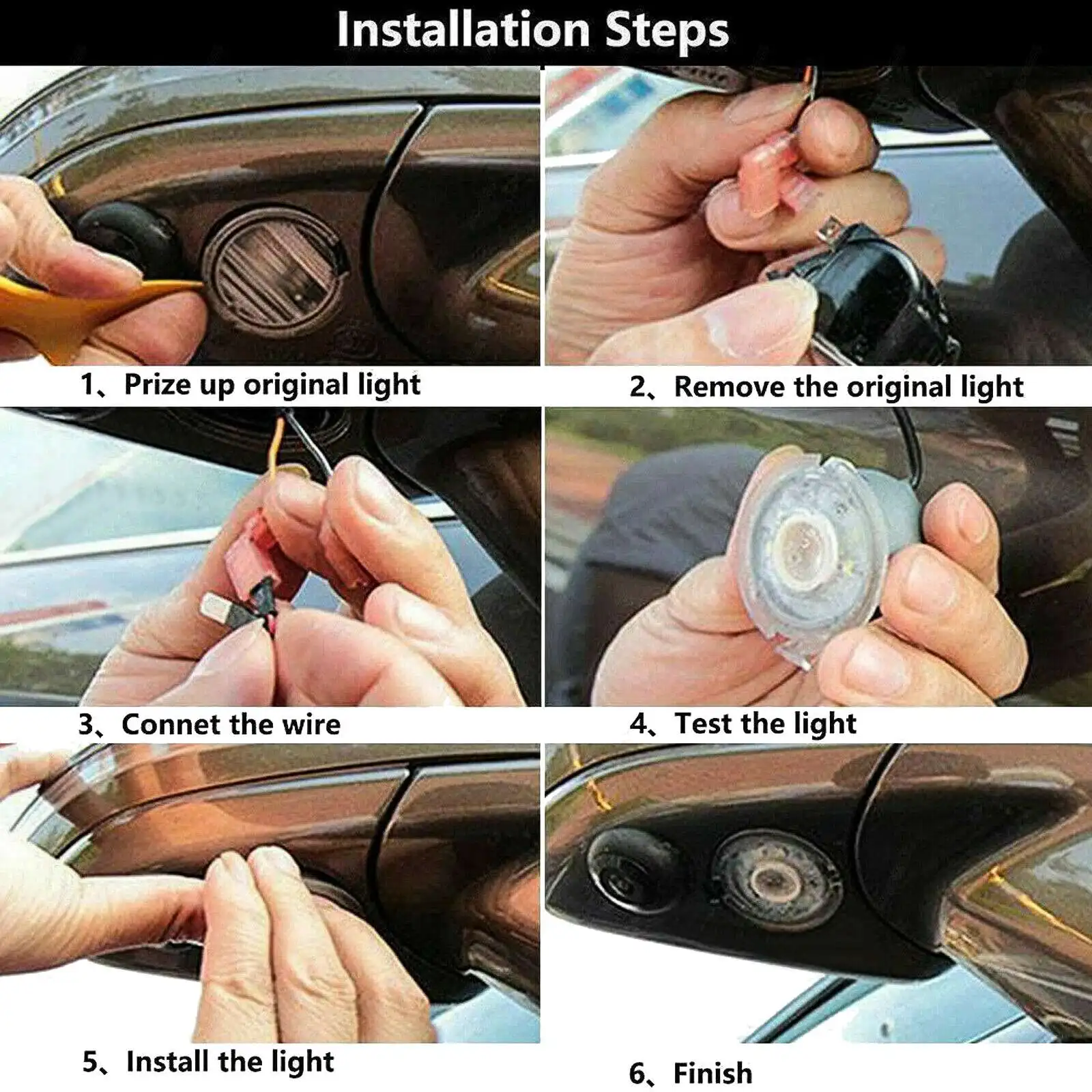 Installation Steps

1、Prize up original light

2、Remove the original light

3、Connet the wire

4、Test the light

5、Install the light

6、Finish