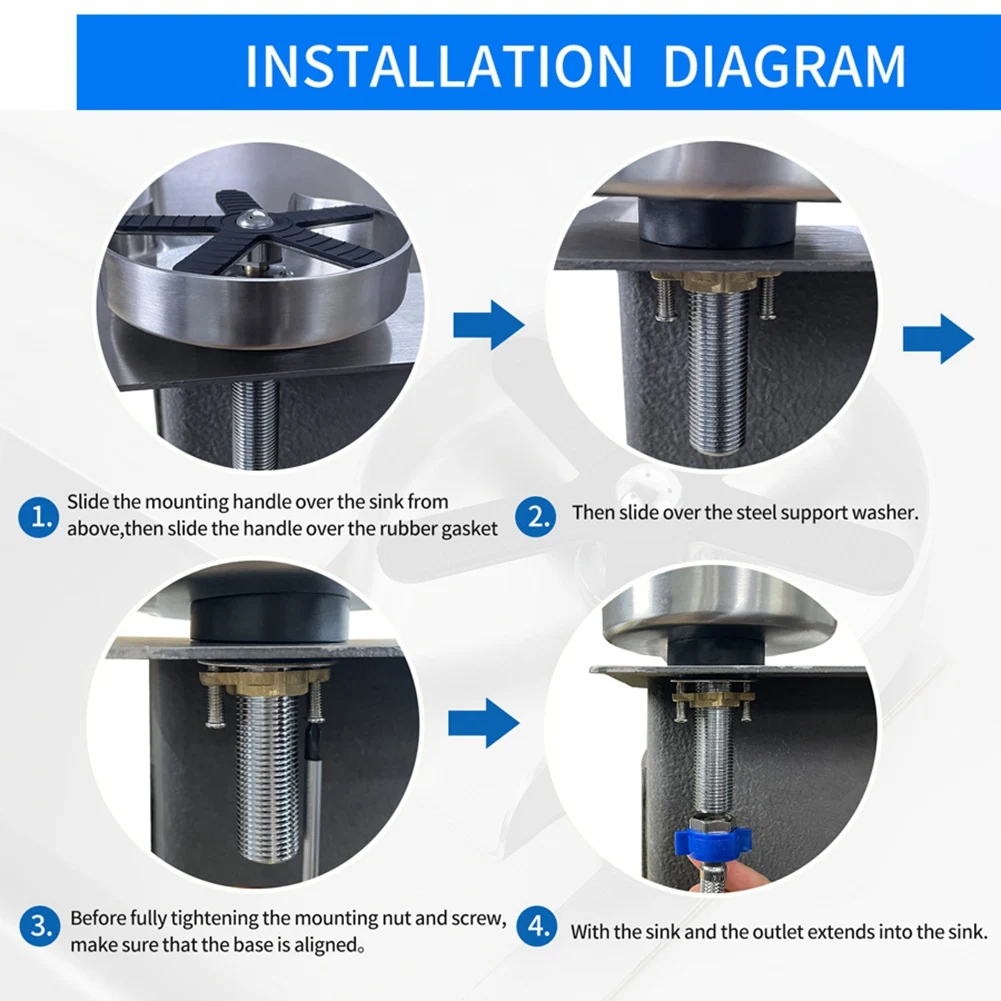 INSTALLATION DIAGRAM

1. Slide the mounting handle over the sink from above,then slide the handle over the rubber gasket

2. Then slide over the steel support washer.

3. Before fully tightening the mounting nut and screw, make sure that the base is aligned。

4. With the sink and the outlet extends into the sink.