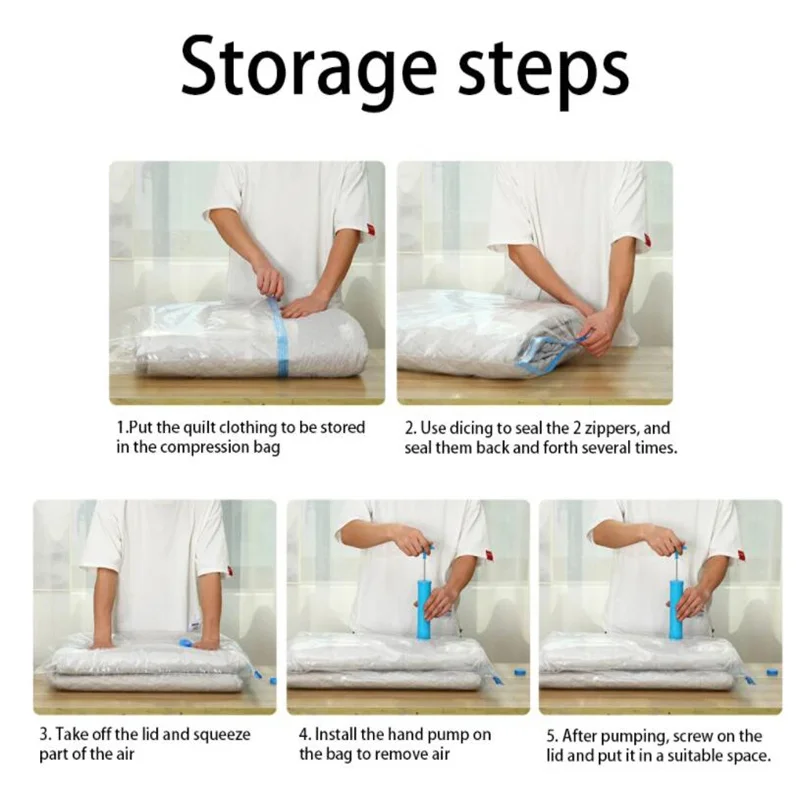 Storage steps

1.Put the quilt clothing to be stored in the compression bag

2. Use dicing to seal the 2 zippers, and seal them back and forth several times.

3. Take off the lid and squeeze part of the air

4. Install the hand pump on the bag to remove air

5. After pumping, screw on the lid and put it in a suitable space.