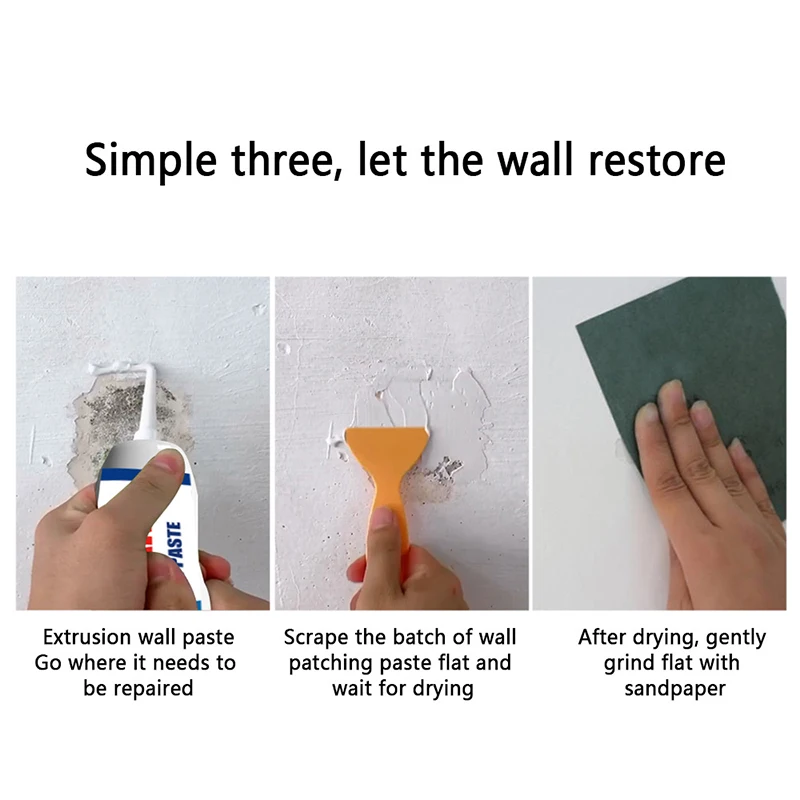 Simple three, let the wall restore

PASTE

Extrusion wall paste Go where it needs to be repaired

Scrape the batch of wall patching paste flat and wait for drying

After drying, gently grind flat with sandpaper