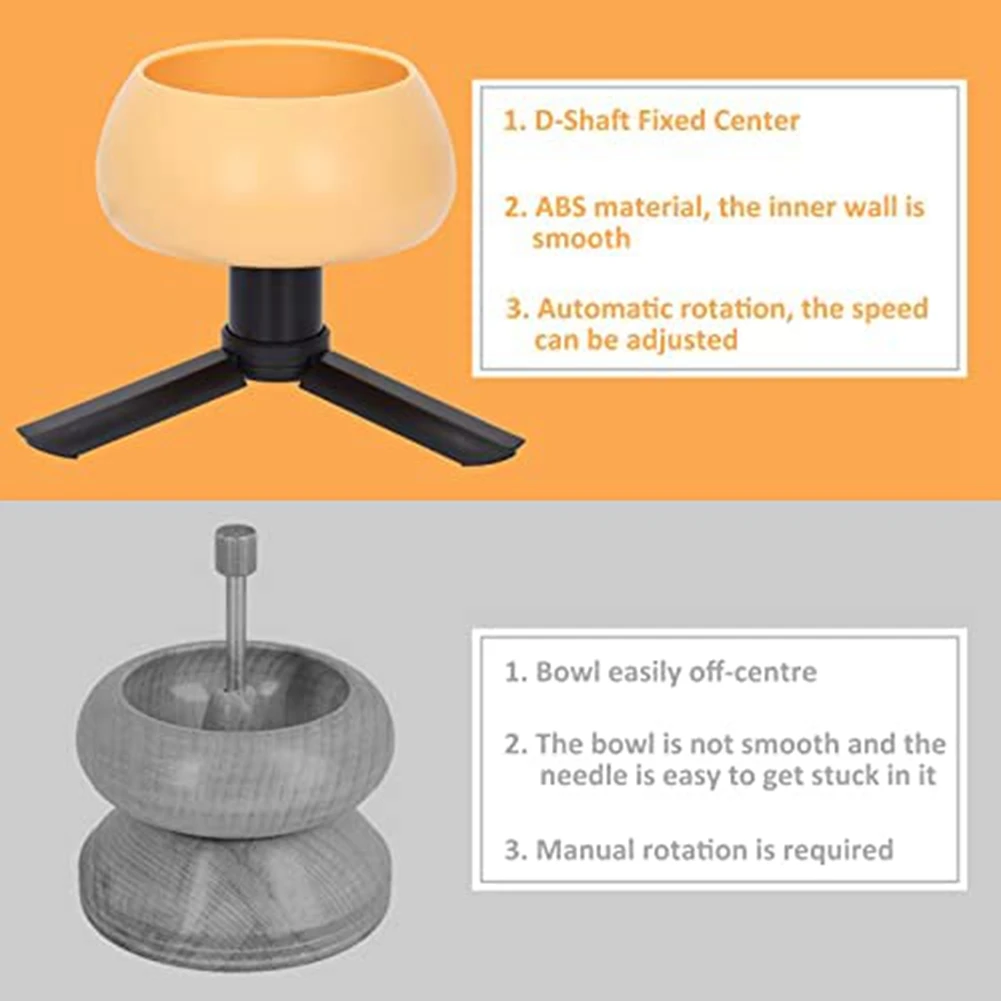 1. D-Shaft Fixed Center

2. ABS material, the inner wall is smooth

3. Automatic rotation, the speed can be adjusted

1. Bowl easily off-centre

2. The bowl is not smooth and the needle is easy to get stuck in it

3. Manual rotation is required