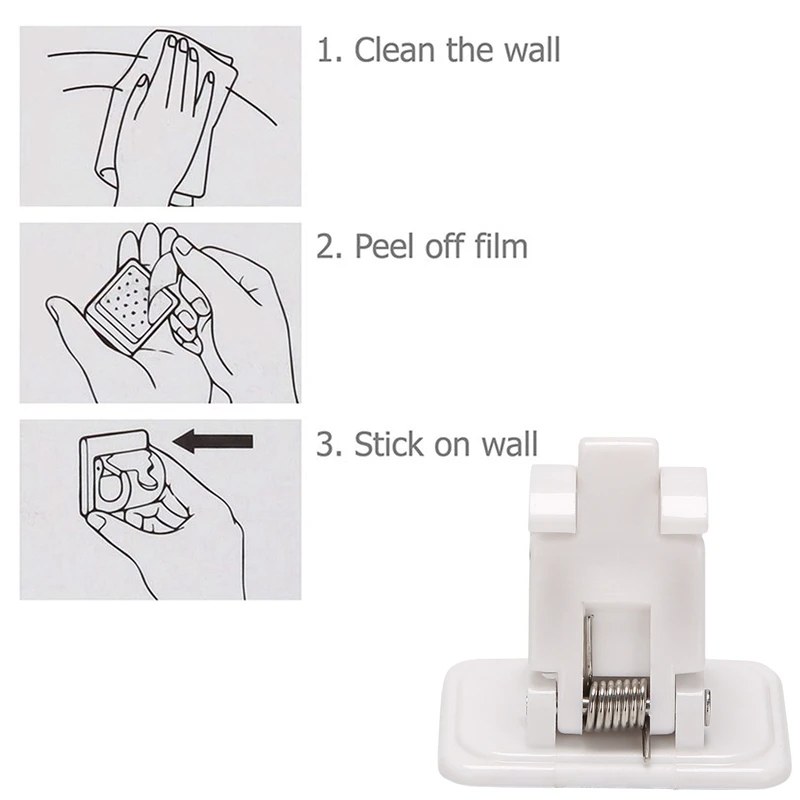 1. Clean the wall

2. Peel off film

3. Stick on wall