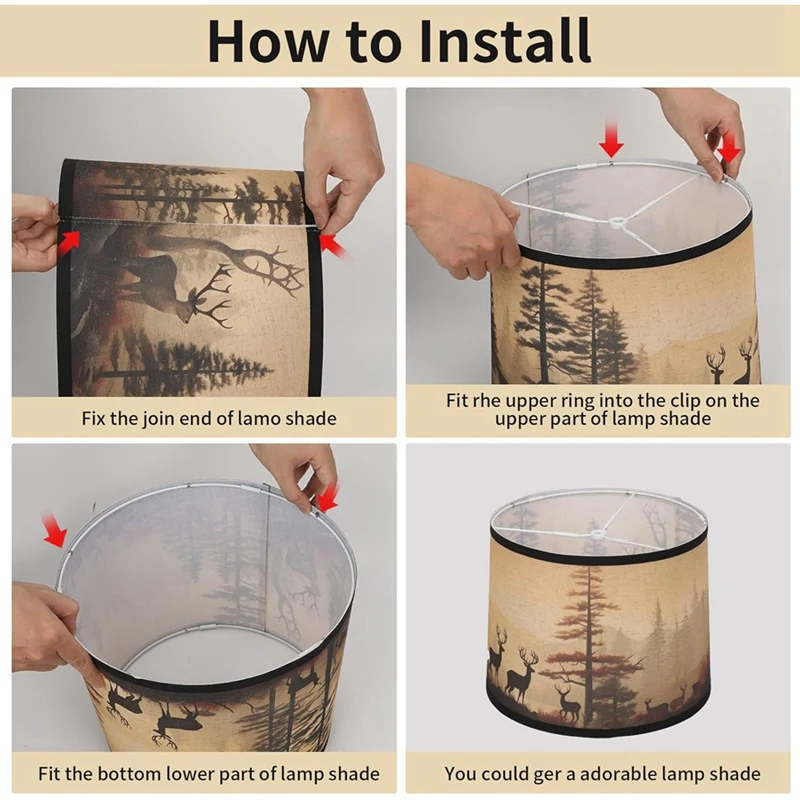 How to Install

Fix the join end of lamo shade

Fit rhe upper ring into the clip on the upper part of lamp shade

Fit the bottom lower part of lamp shade

You could ger a adorable lamp shade