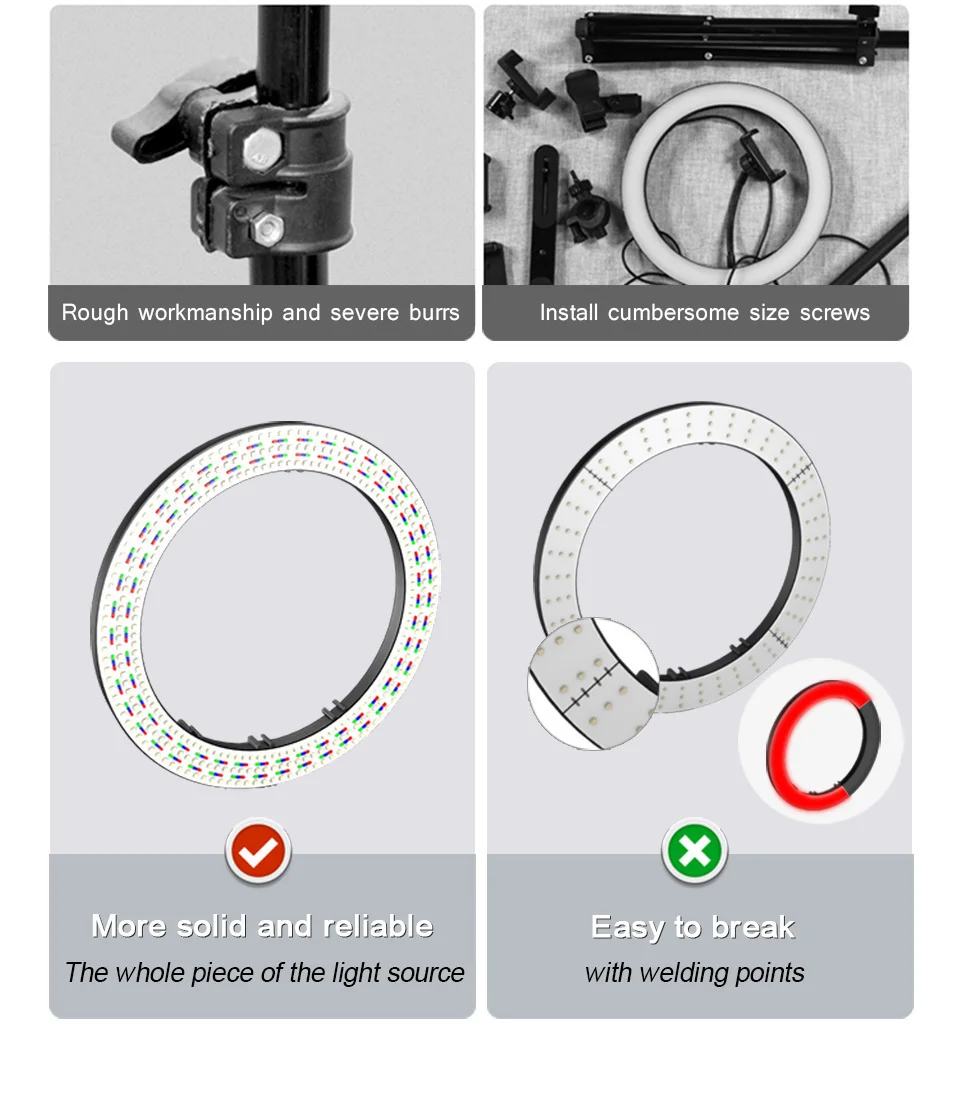 Rough workmanship and severe burrs

Install cumbersome size screws

More solid and reliable

The whole piece of the light source

Easy to break

with welding points