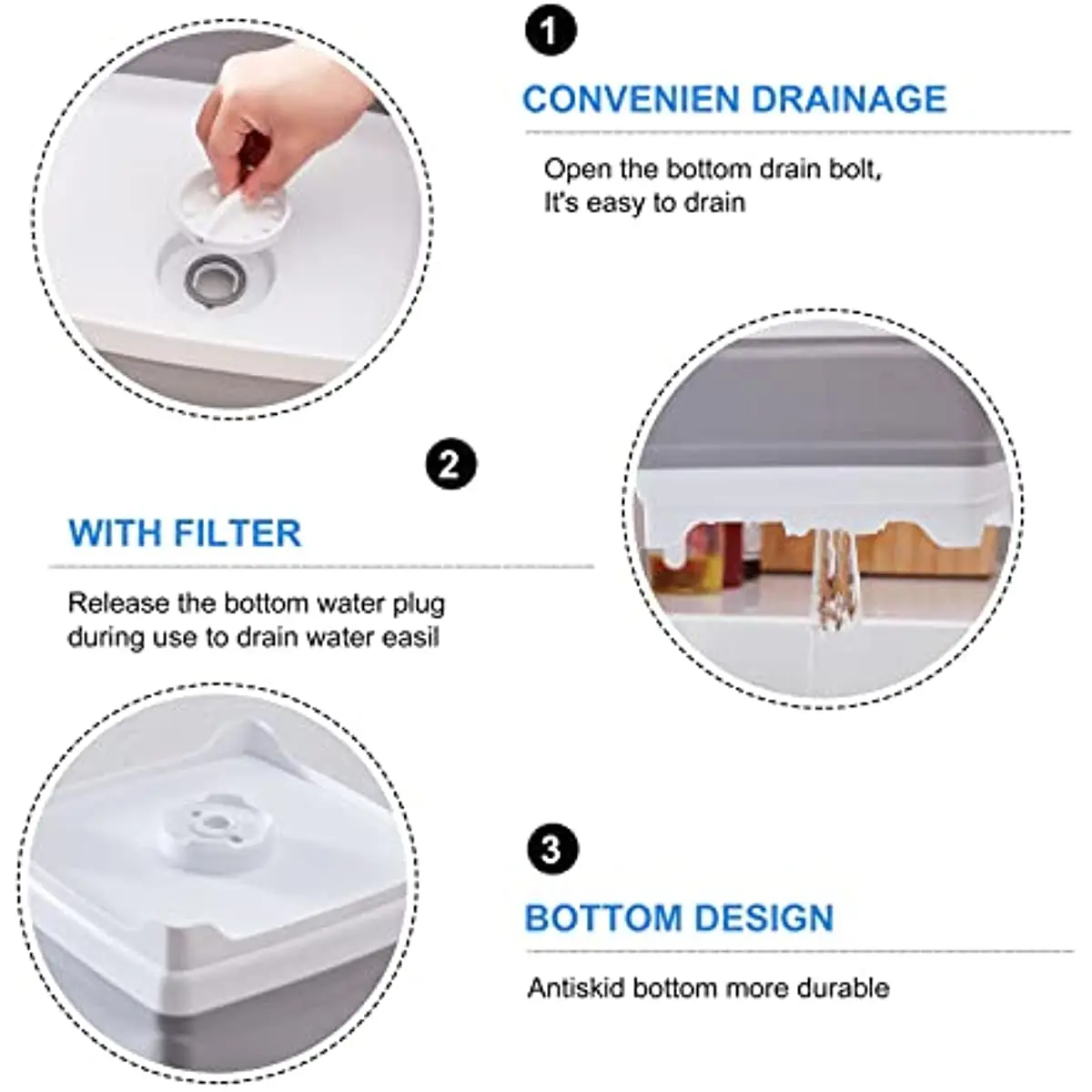 1

CONVENIEN DRAINAGE

Open the bottom drain bolt,
It's easy to drain

2

WITH FILTER

Release the bottom water plug during use to drain water easil

3

BOTTOM DESIGN

Antiskid bottom more durable