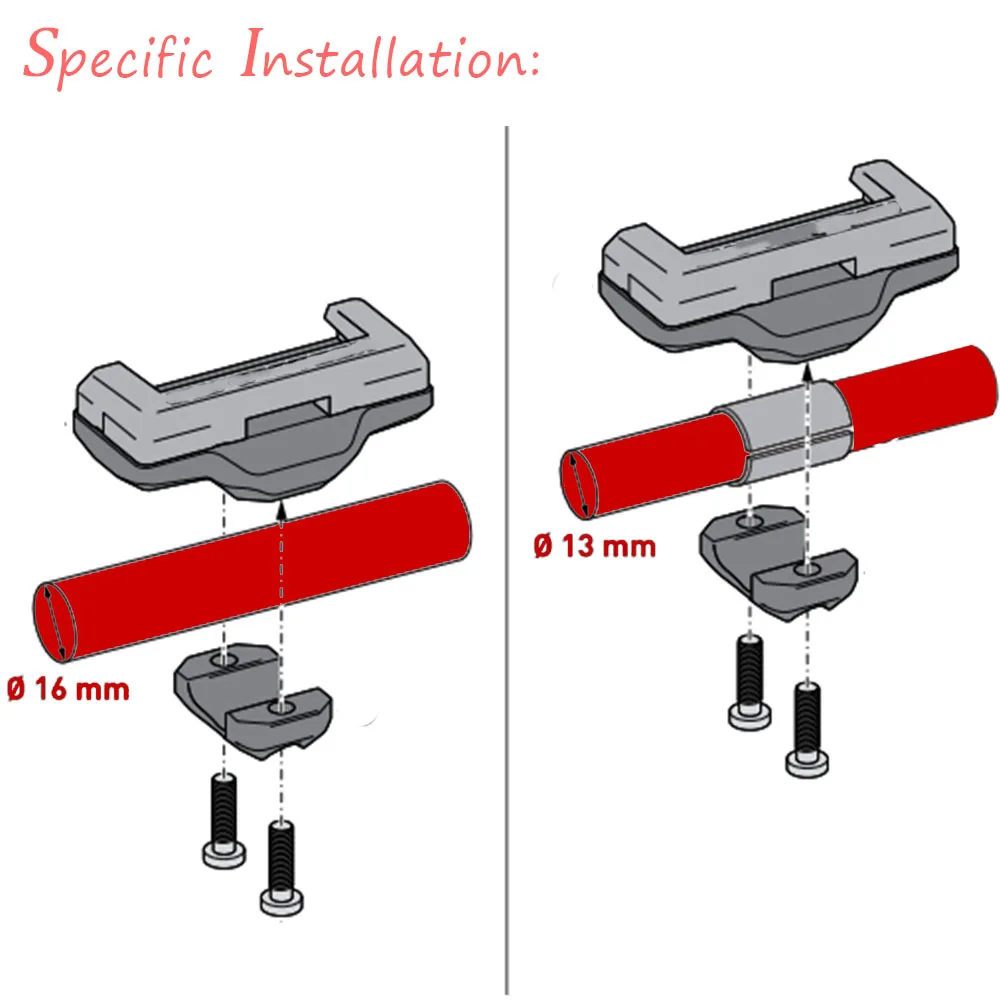 Specific Installation:

ø 16 mm

ø 13 mm