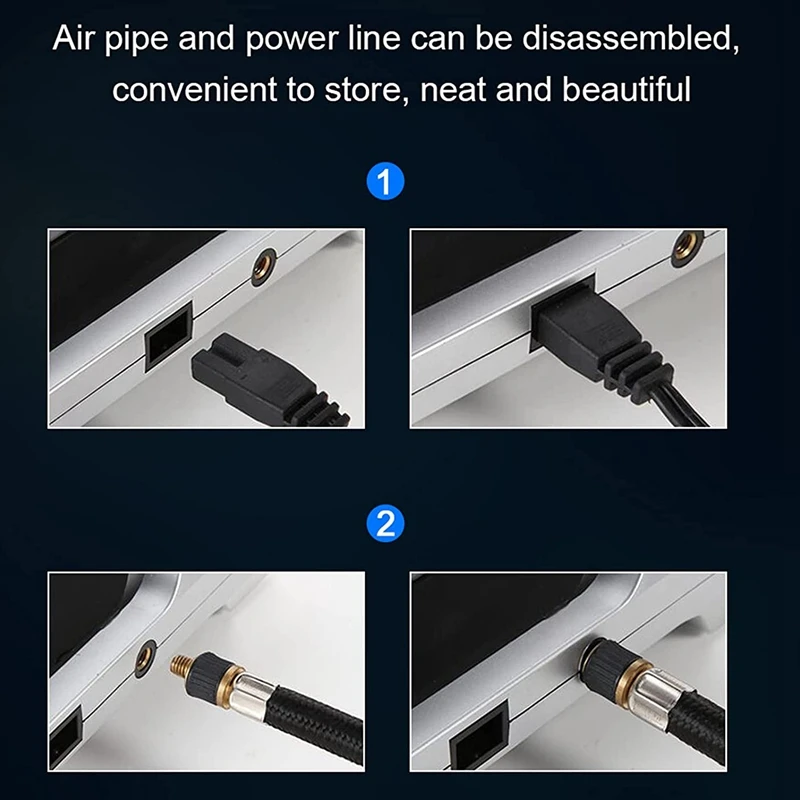 Air pipe and power line can be disassembled, convenient to store, neat and beautiful

1

2