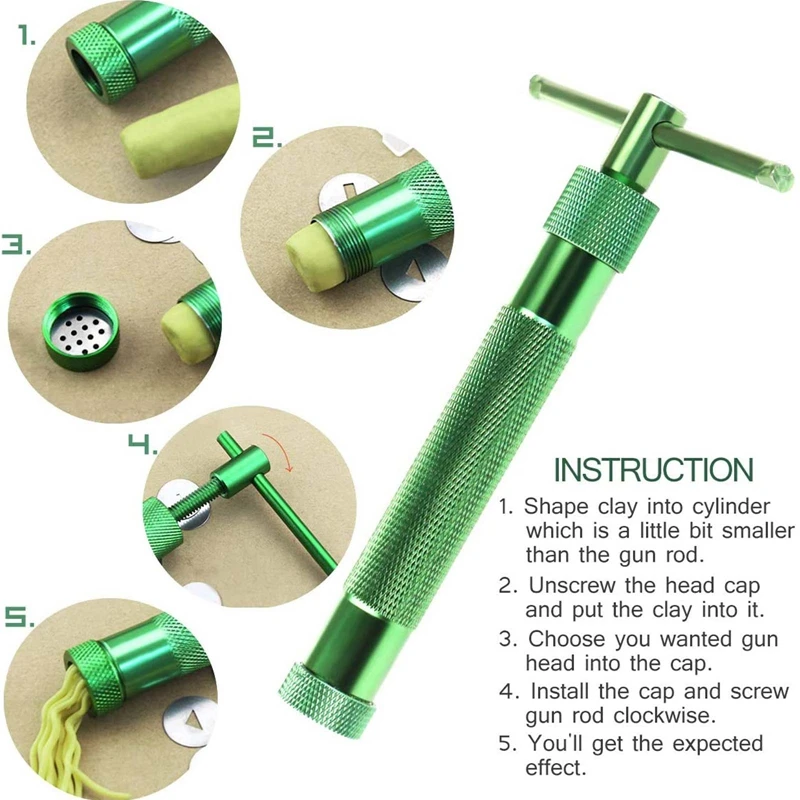 1.

2.

3.

4.

5.

INSTRUCTION

1. Shape clay into cylinder which is a little bit smaller than the gun rod.

2. Unscrew the head cap and put the clay into it.

3. Choose you wanted gun head into the cap.

4. Install the cap and screw gun rod clockwise.

5. You'll get the expected effect.