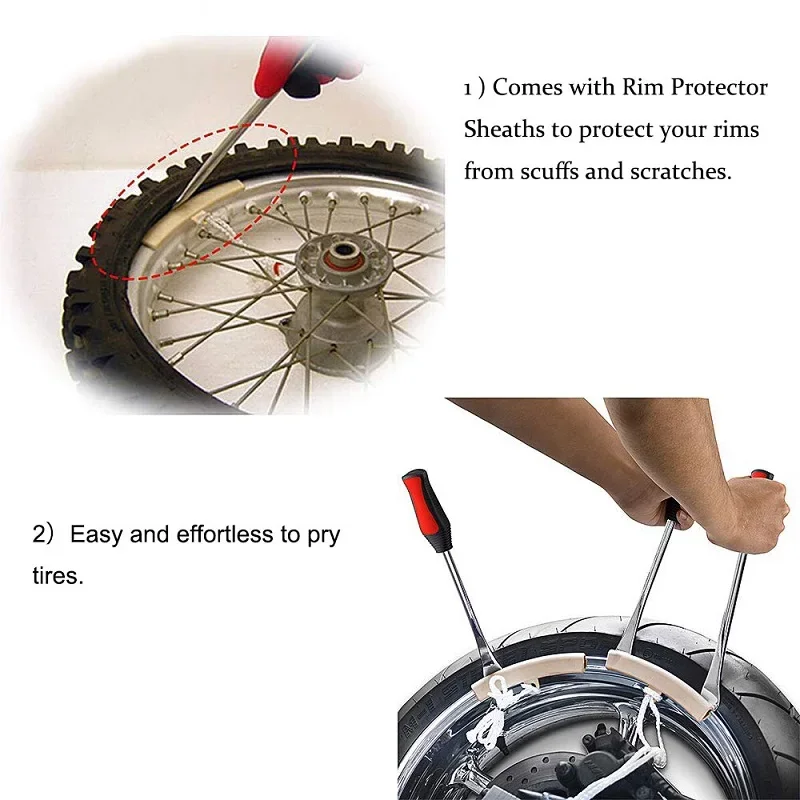 1 ) Comes with Rim Protector Sheaths to protect your rims from scuffs and scratches.

2） Easy and effortless to pry tires.