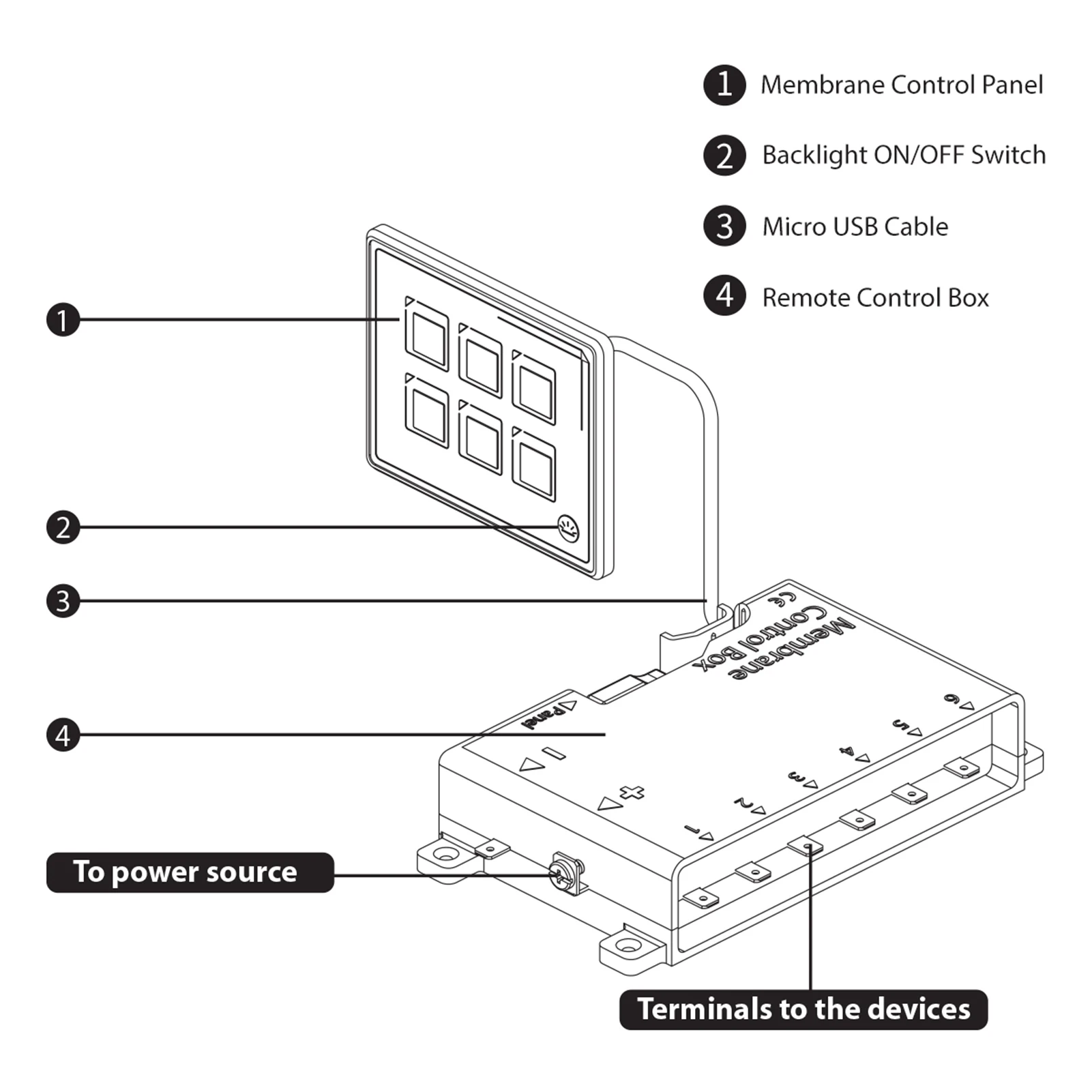 1 Membrane Control Panel

2 Backlight ON/OFF Switch

3 Micro USB Cable

4 Remote Control Box

1

2

3

4

CE

Membrane Control Box

Panel

−

+

1

2

3

4

5

6

To power source

Terminals to the devices