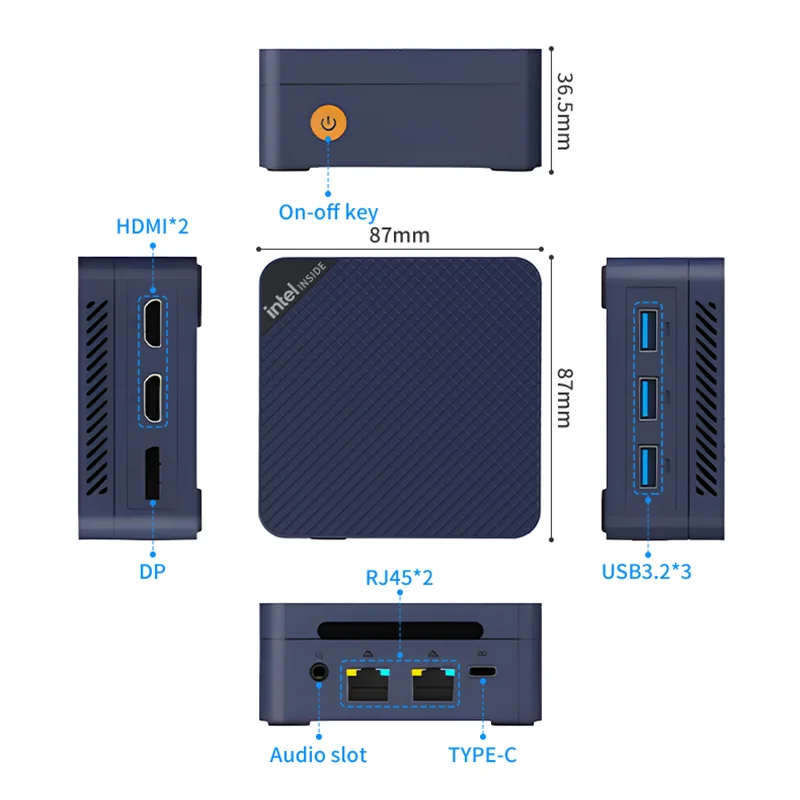 36.5mm

On-off key

HDMI*2

87mm

intel INSIDE

87mm

DP

RJ45*2

USB3.2*3

Audio slot

TYPE-C