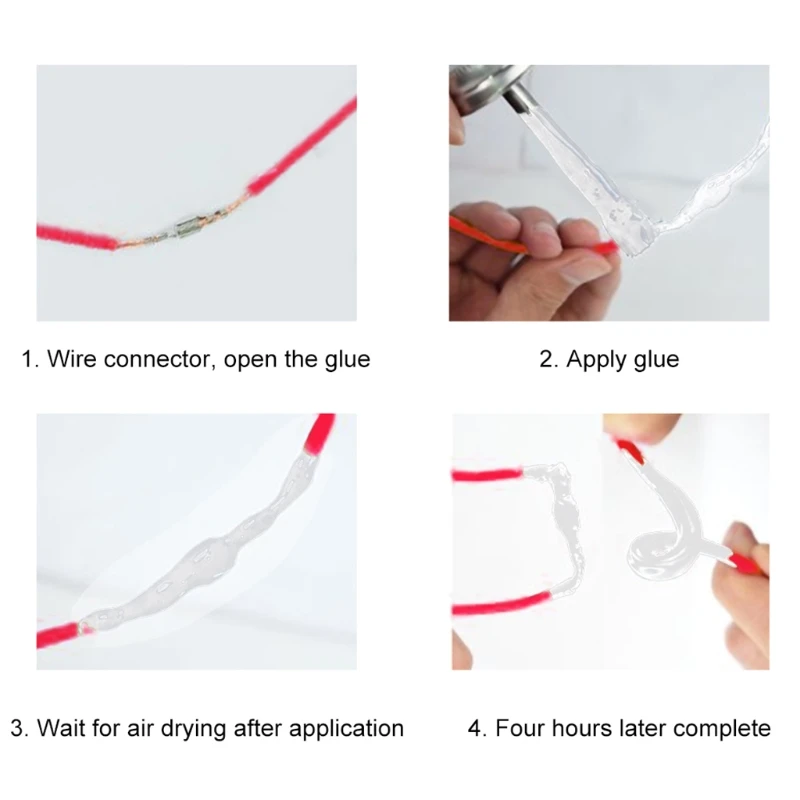 1. Wire connector, open the glue

2. Apply glue

3. Wait for air drying after application

4. Four hours later complete