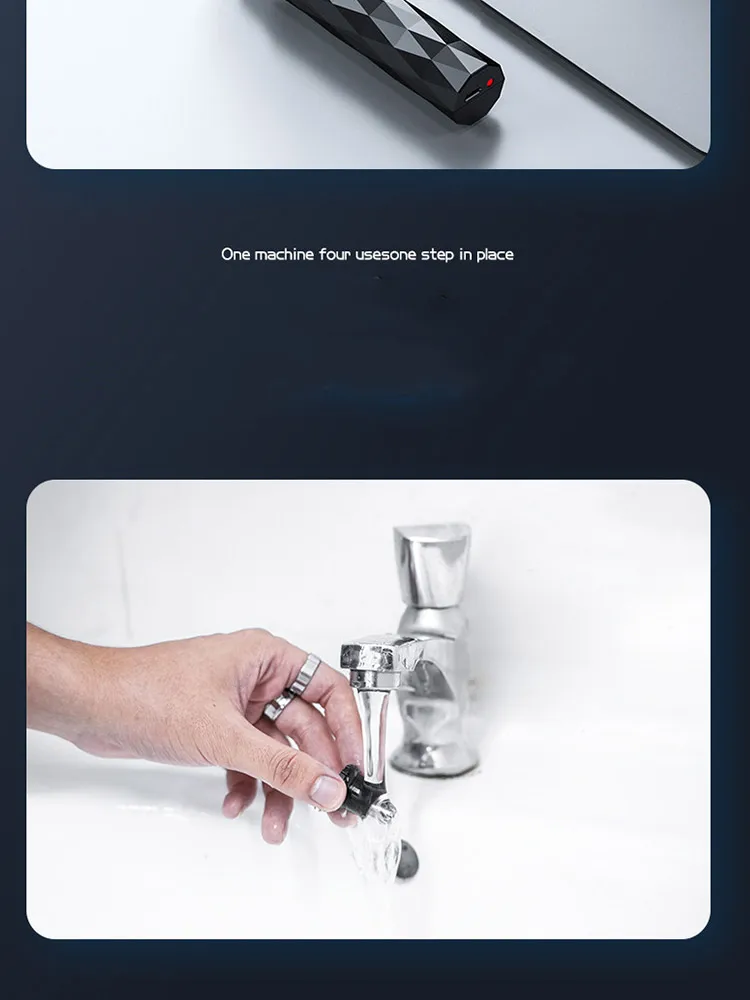 One machine four usesone step in place